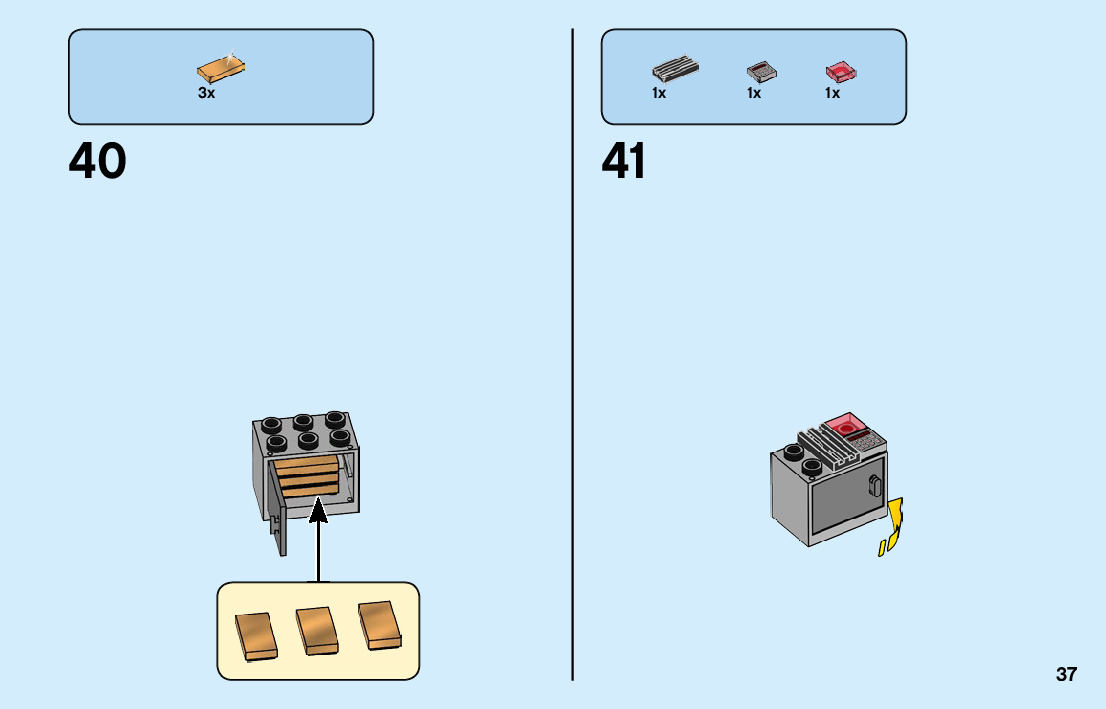 3x

40

1x 1x 1x

41

37