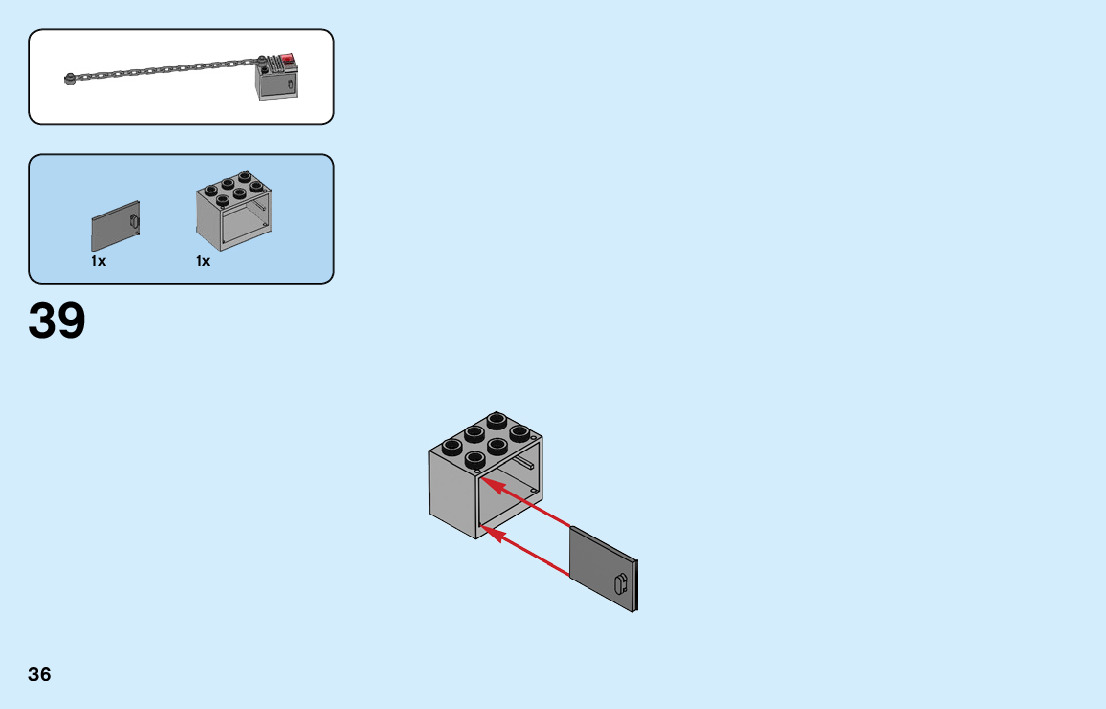 1x
1x

39

36