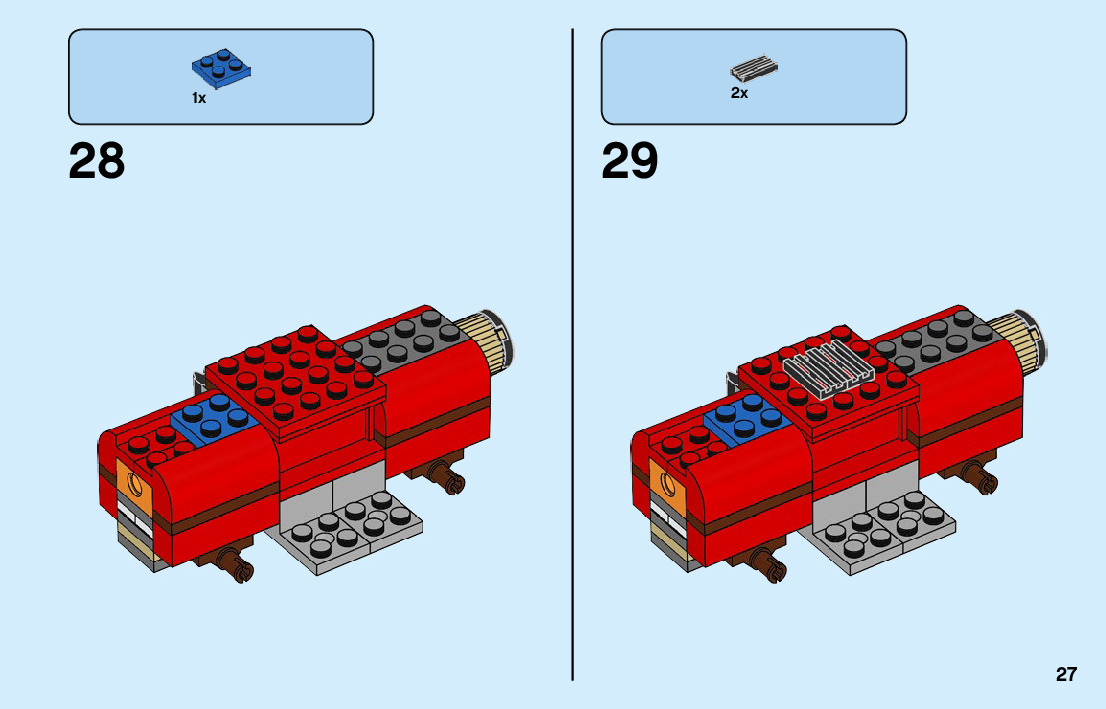 1x

28

2x

29

27