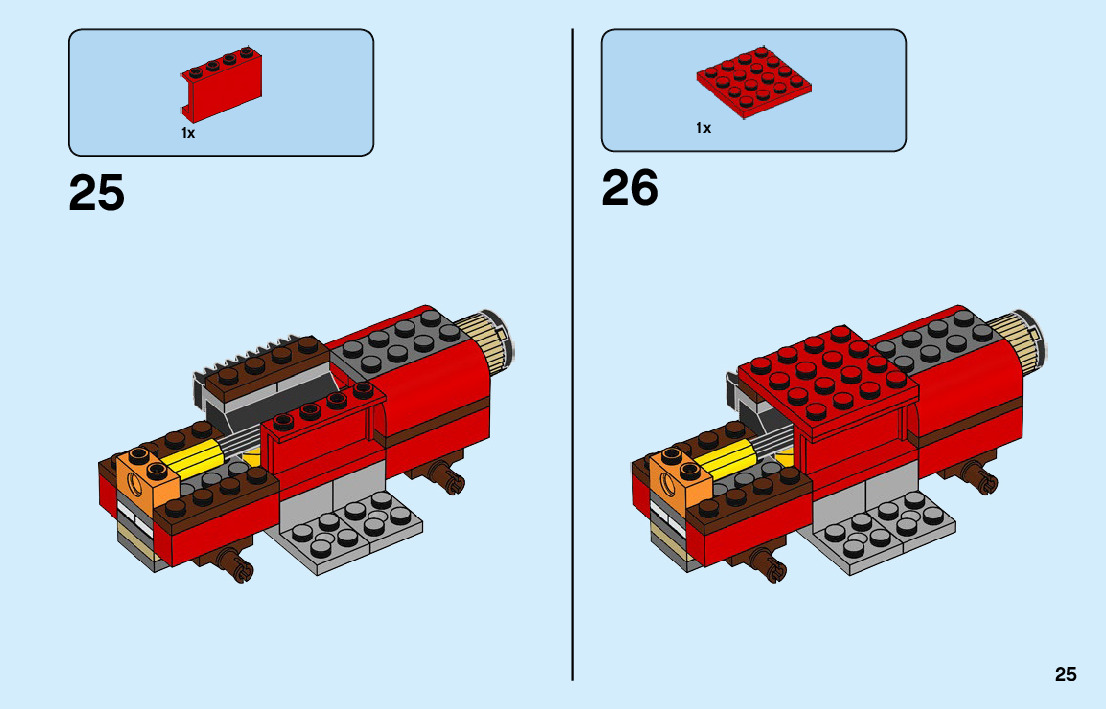 1x

25

1x

26

25