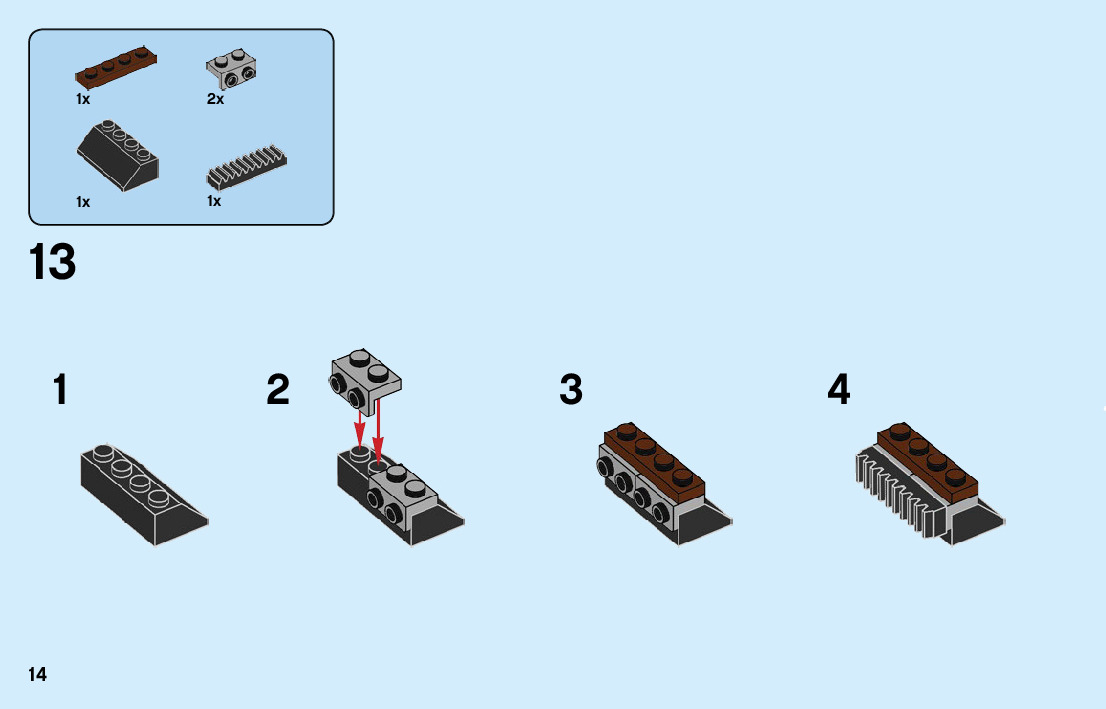 1x

2x

1x

1x

13

1

2

3

4

14