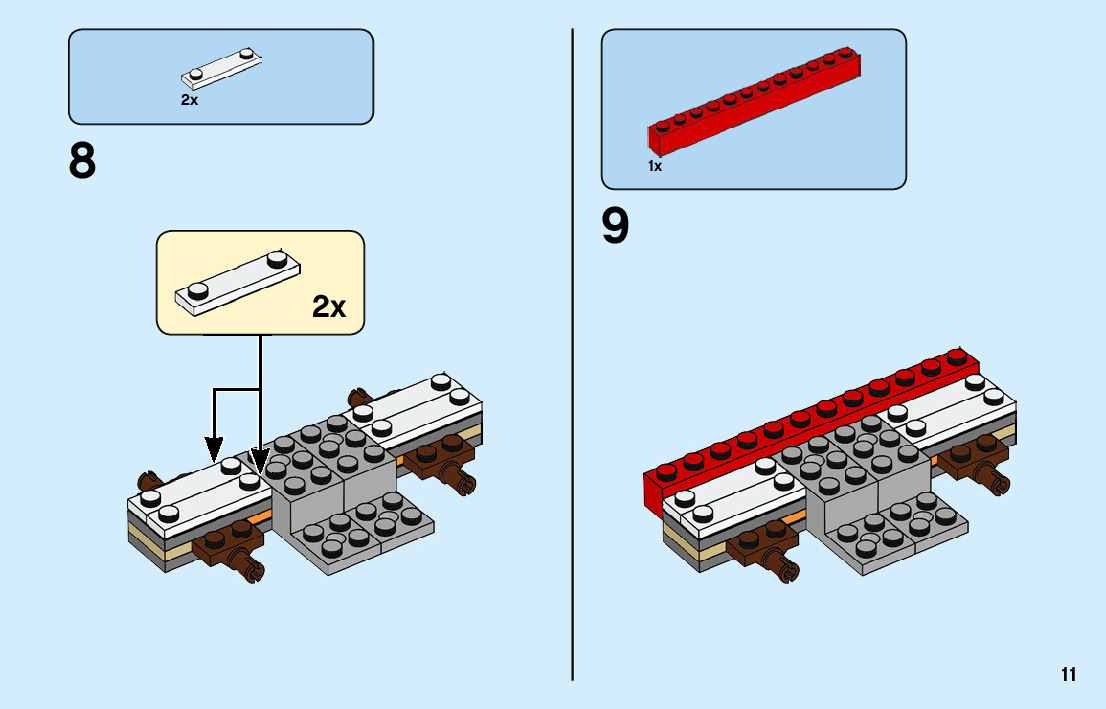 2x

8

2x

1x

9

11