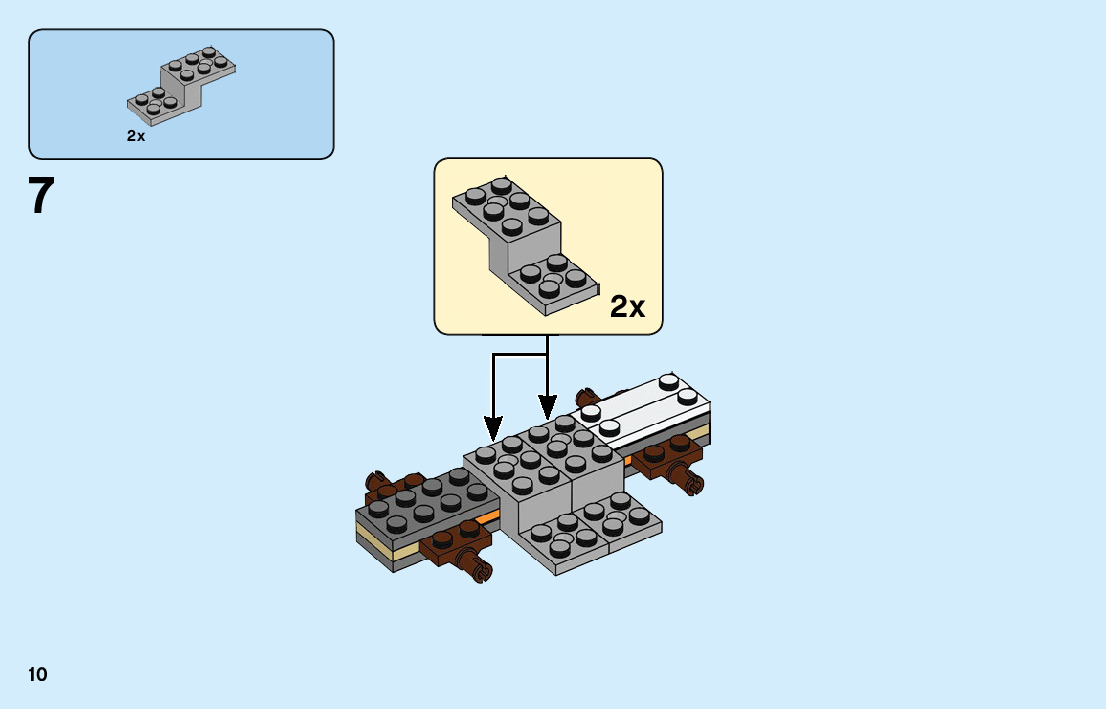 2x

7

2x

10