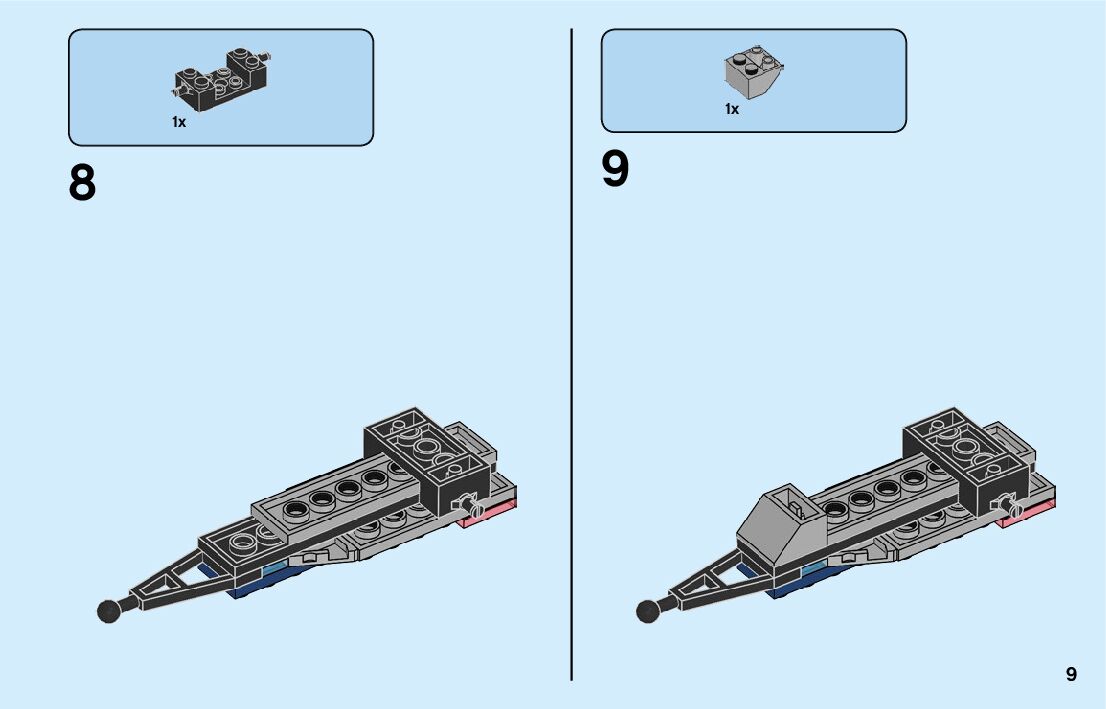 1x

8

1x

9

9