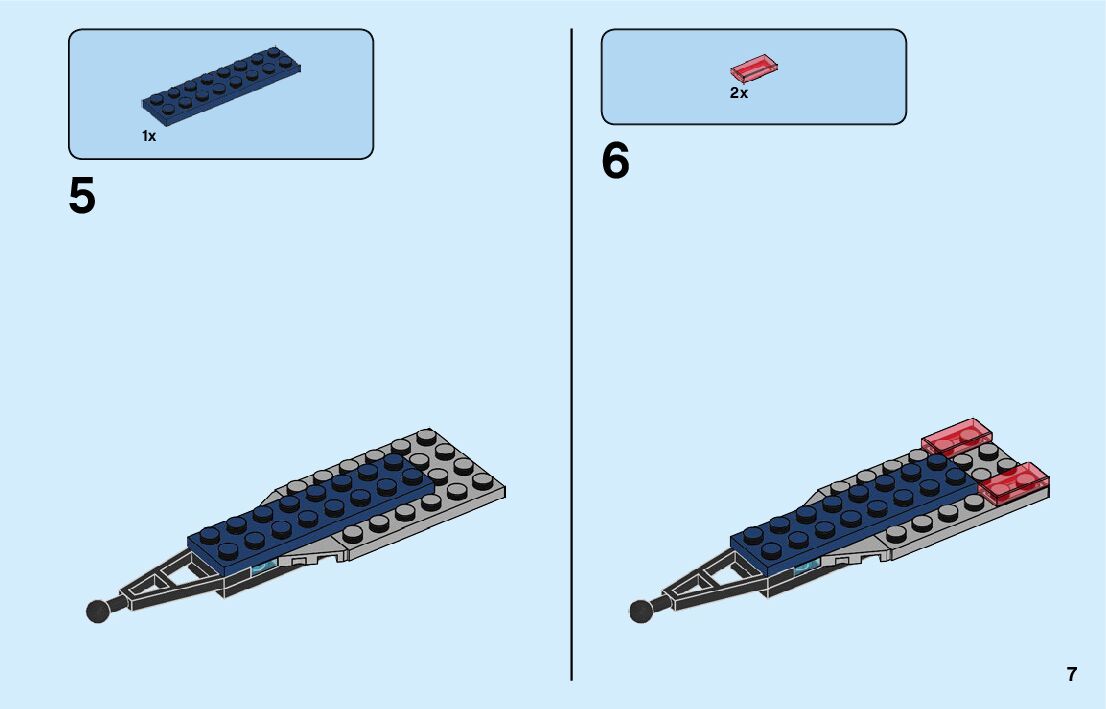 1x

5

2x

6

7