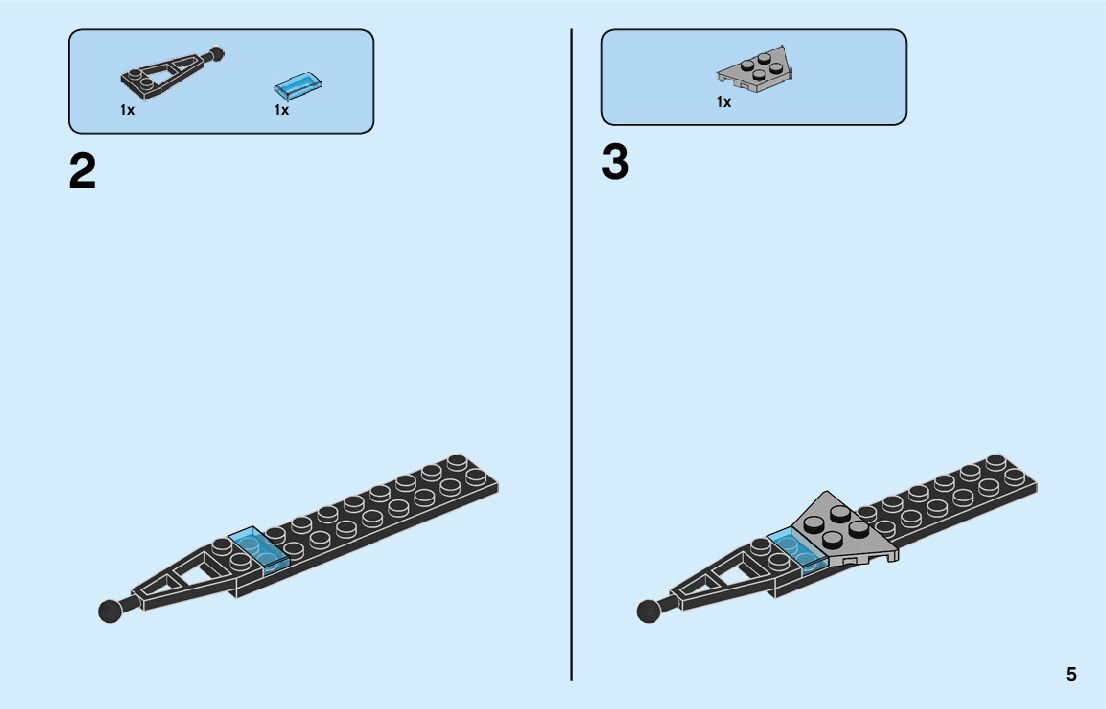 1x 1x

2

1x

3

5