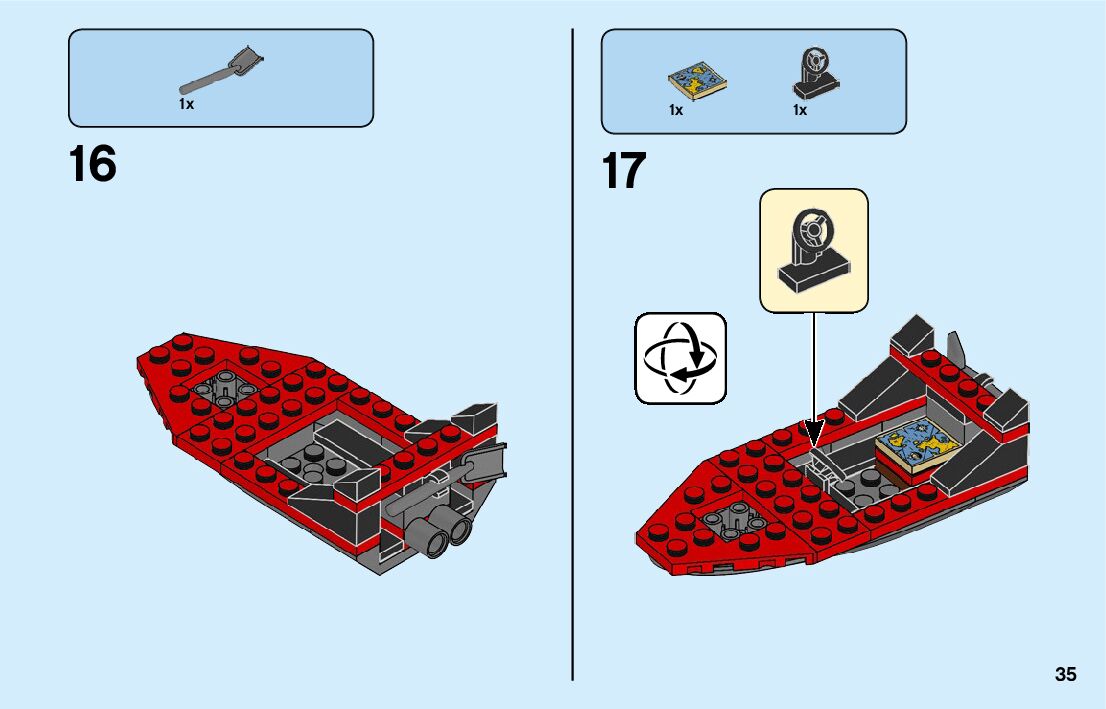 1x

16

1x 1x

17

35