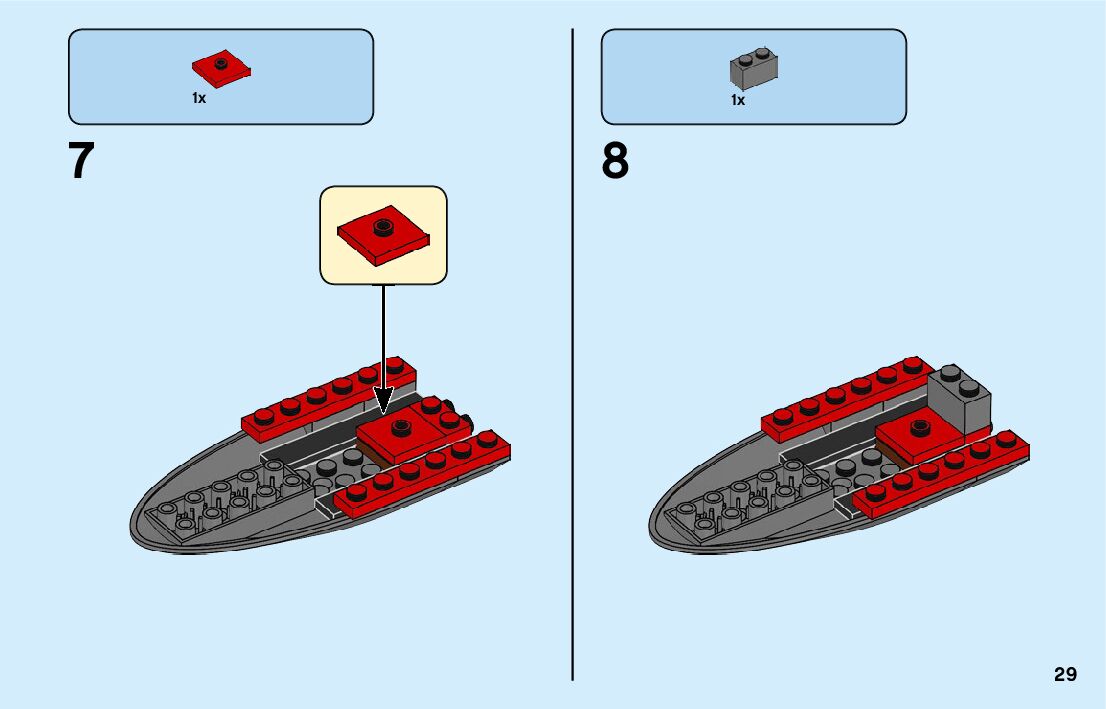 1x

7

1x

8

29