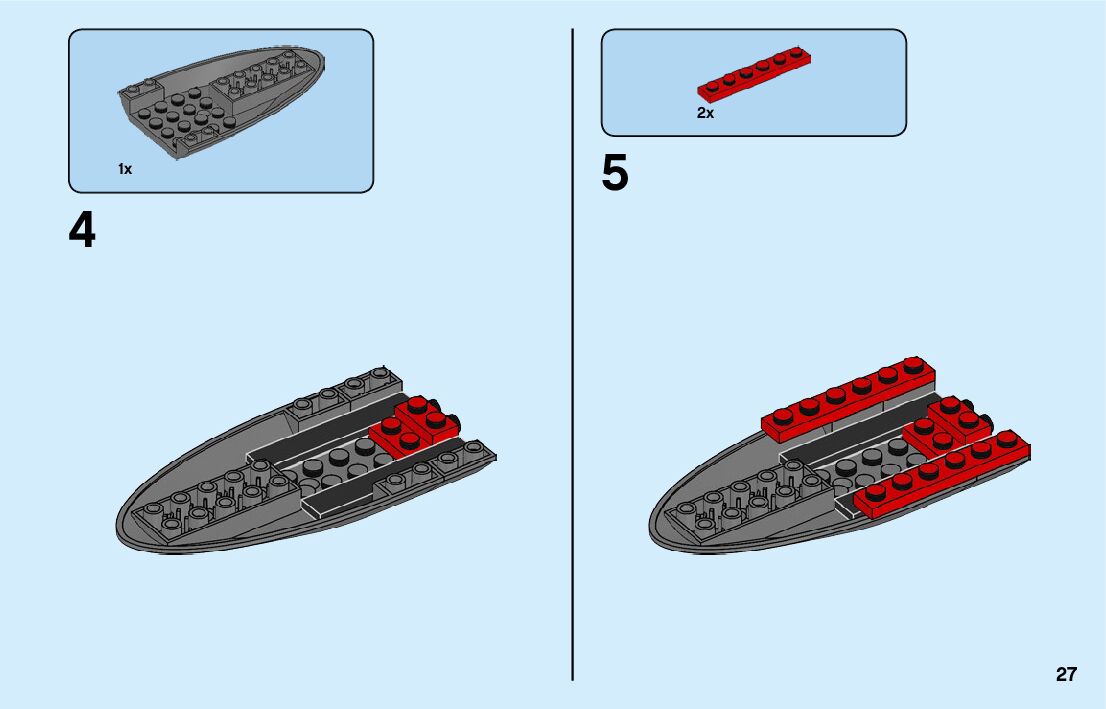 1x

4

2x

5

27