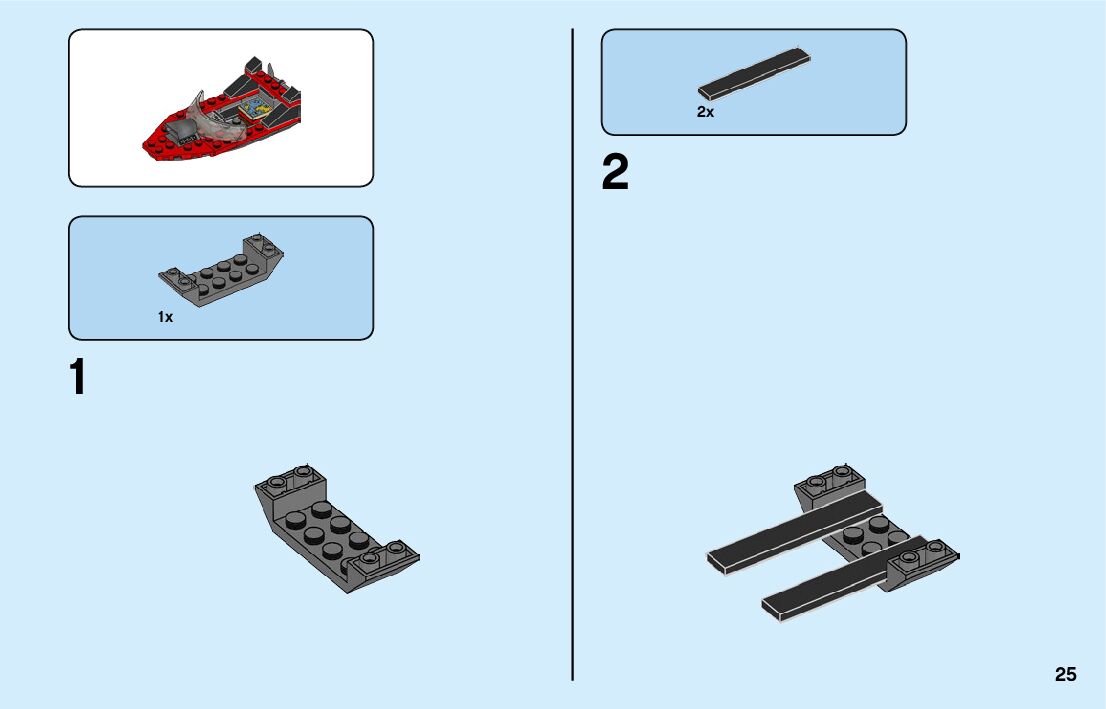 1x

1

2x

2

25