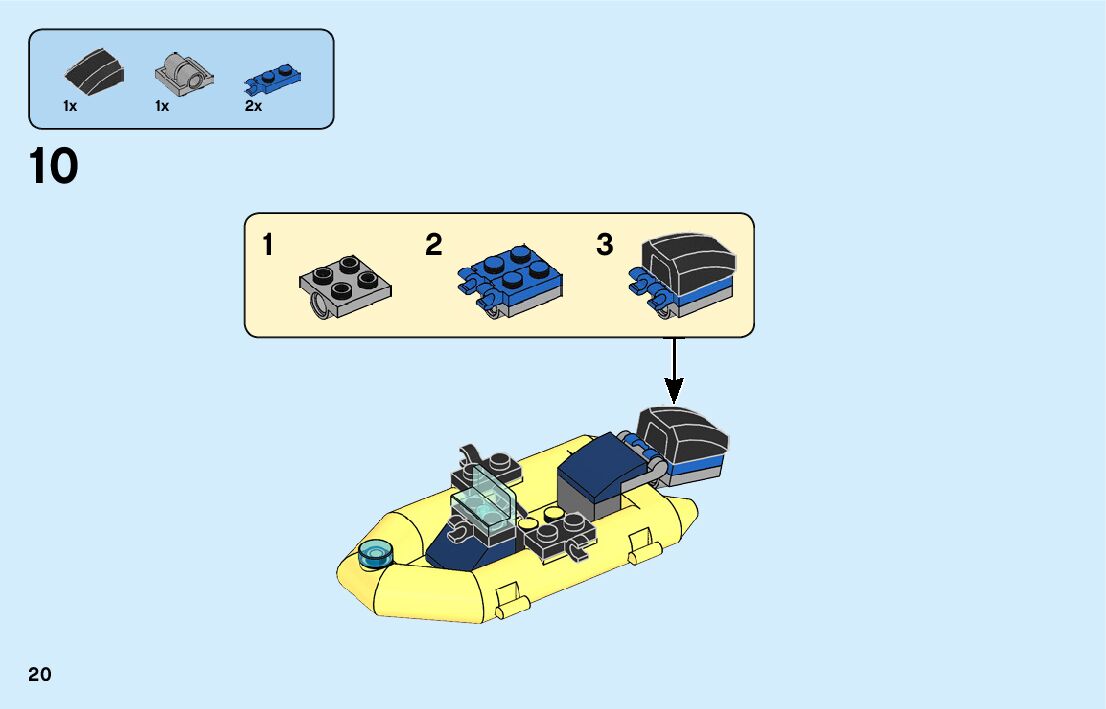 1x
1x
2x

10

1
2
3

20