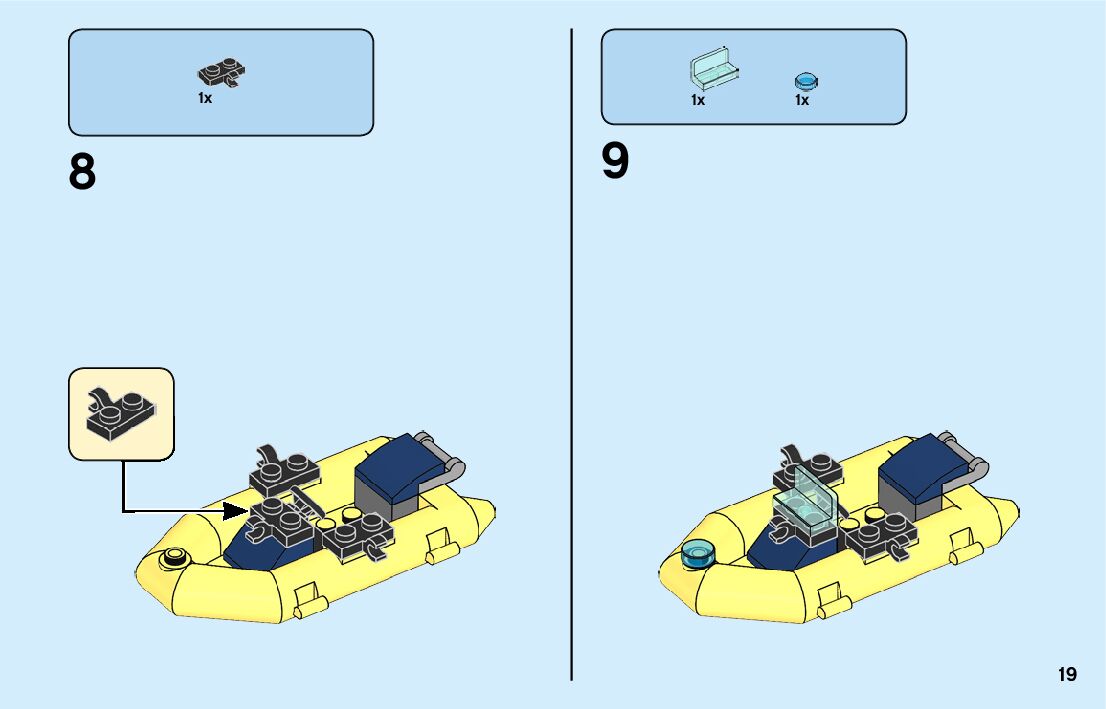 1x

8

1x

1x

9

19