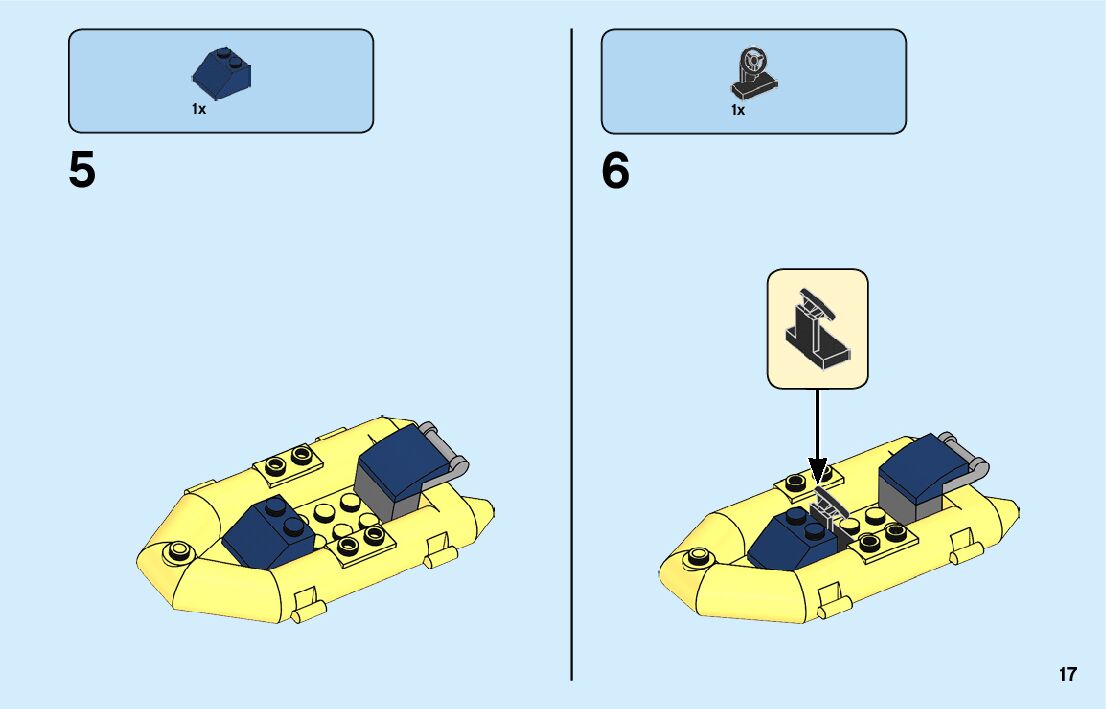 1x

5

1x

6

17