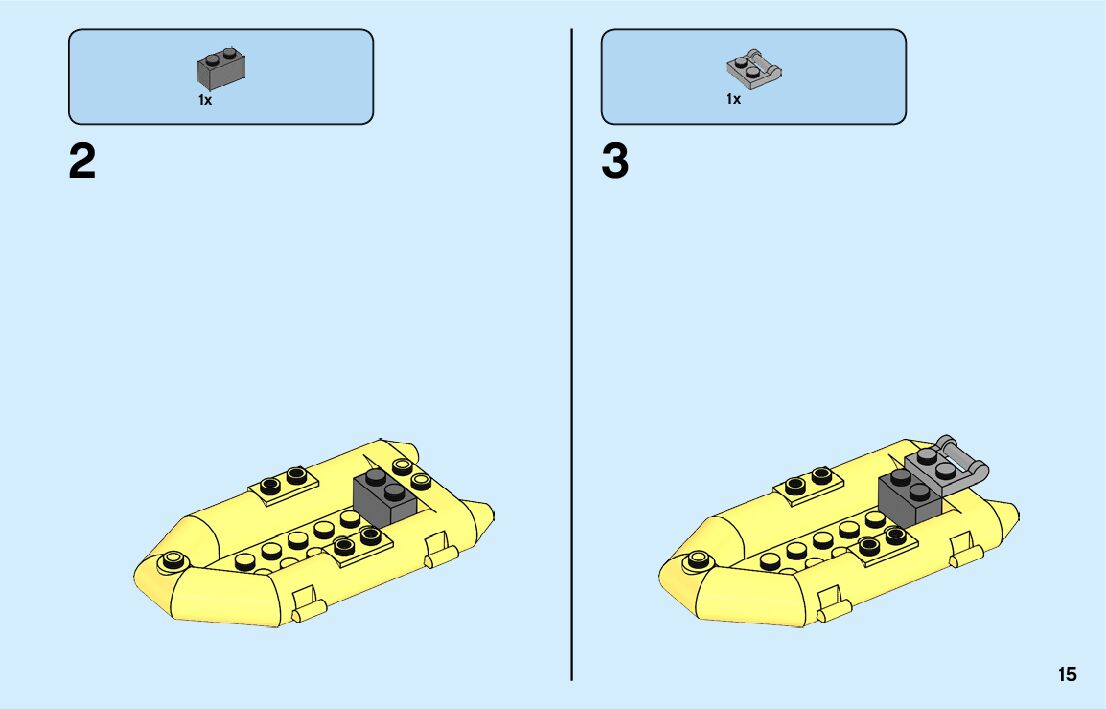 1x

2

1x

3

15