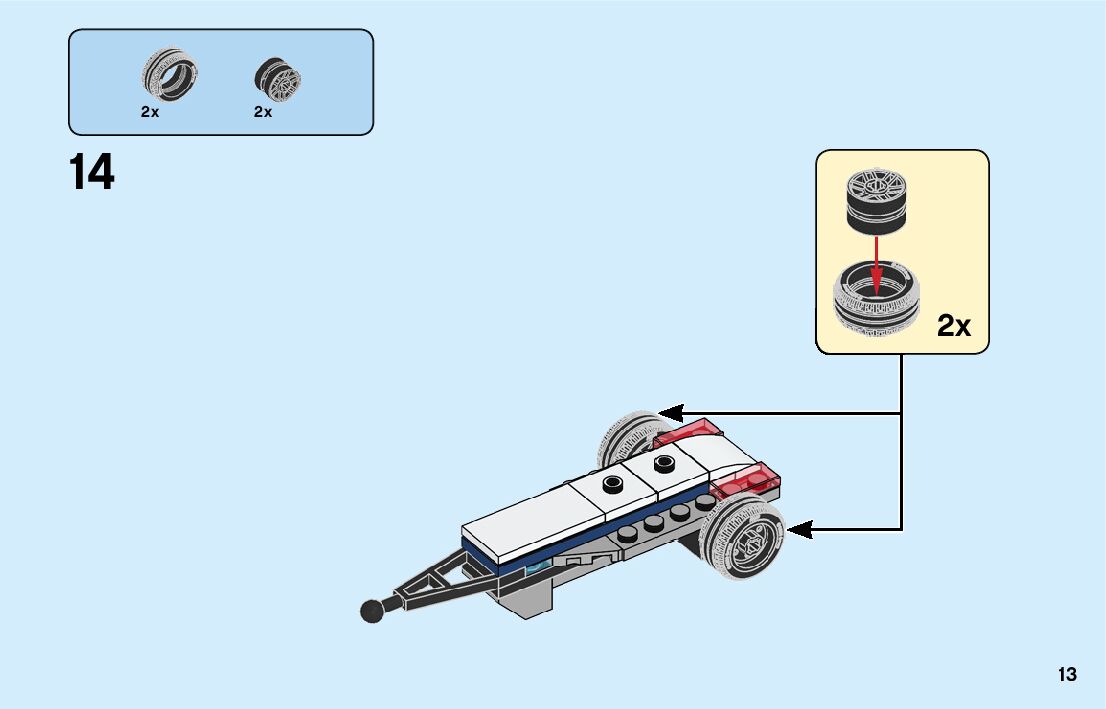 2x 2x

14

2x

13