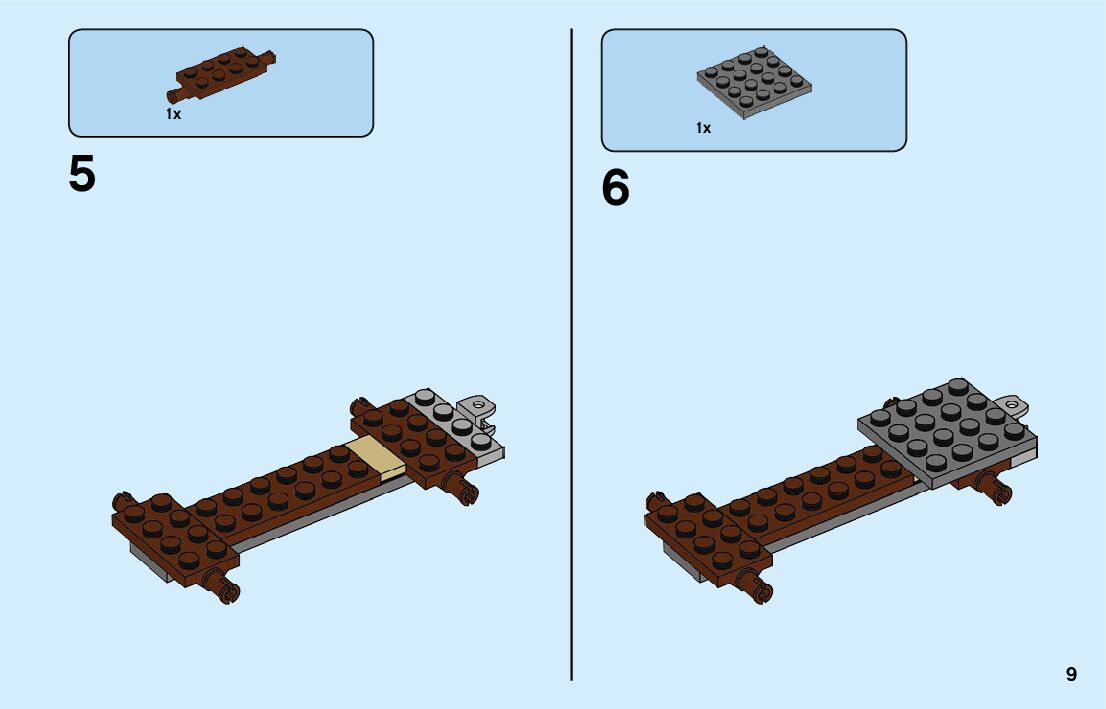 1x

5

1x

6

9