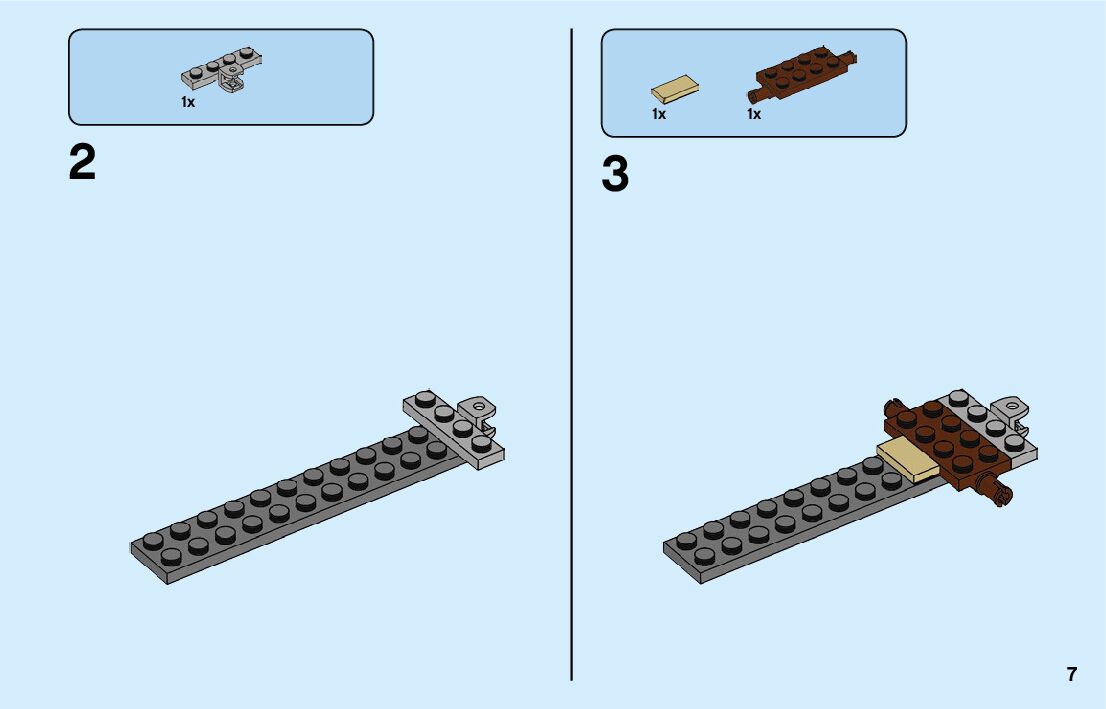 1x

2

1x 1x

3

7