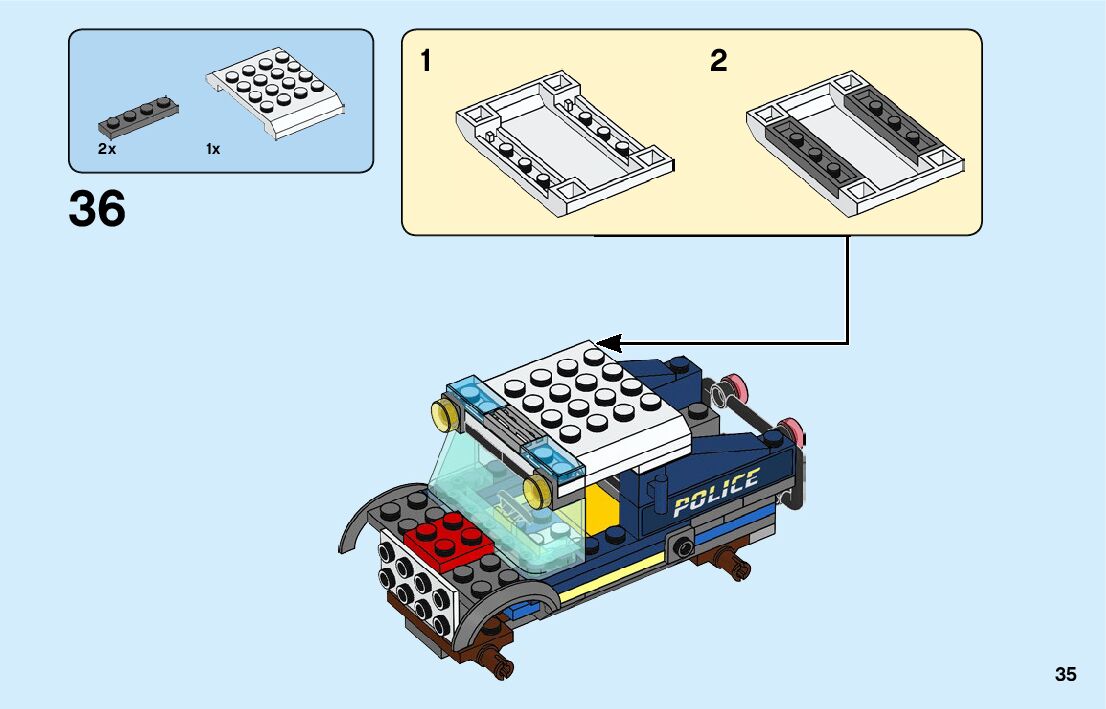 2x
1x

36

1
2

POLICE

35