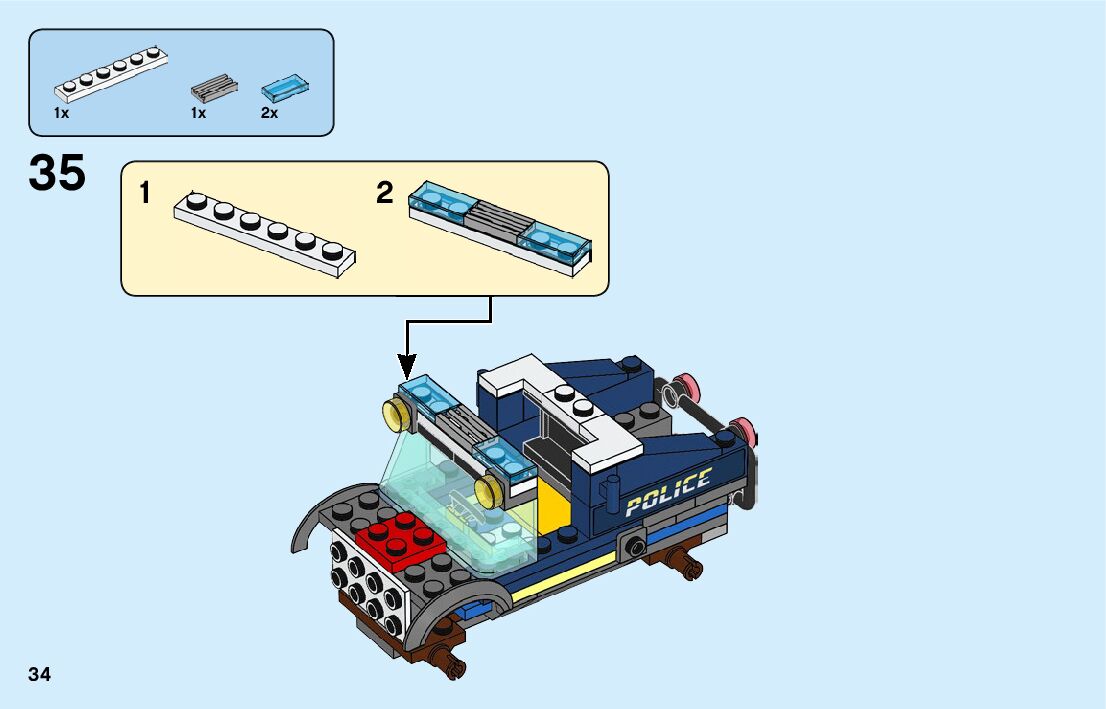 1x 1x 2x

35

1

2

POLICE

34