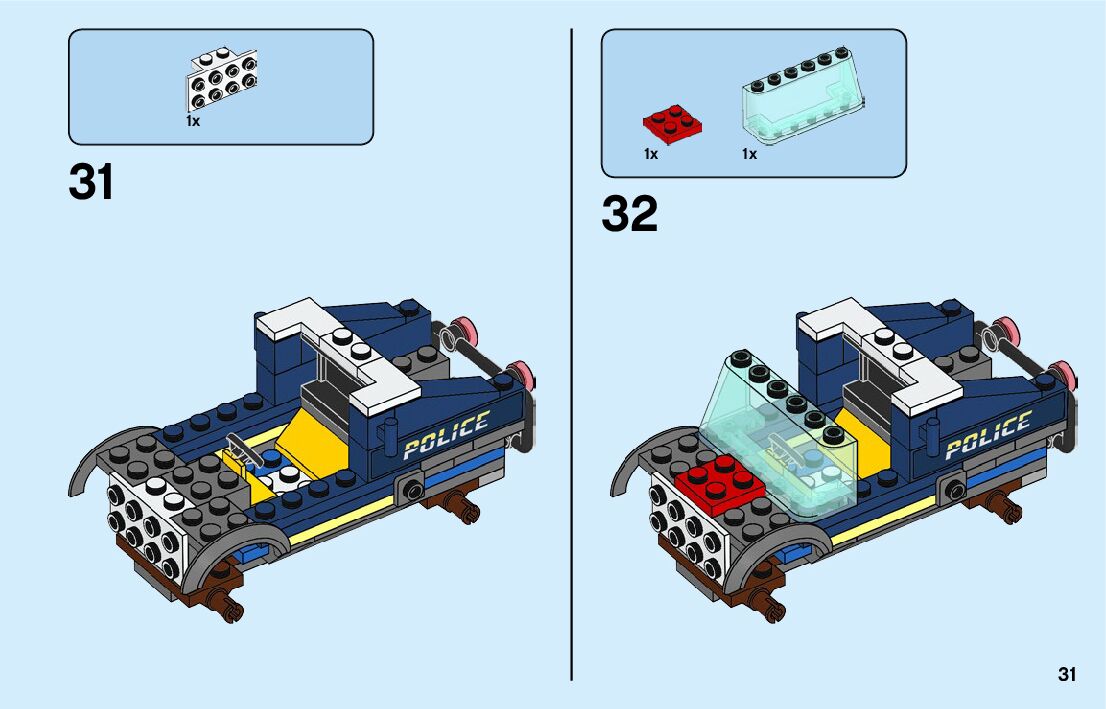 1x

31

POLICE

1x

1x

32

POLICE

31