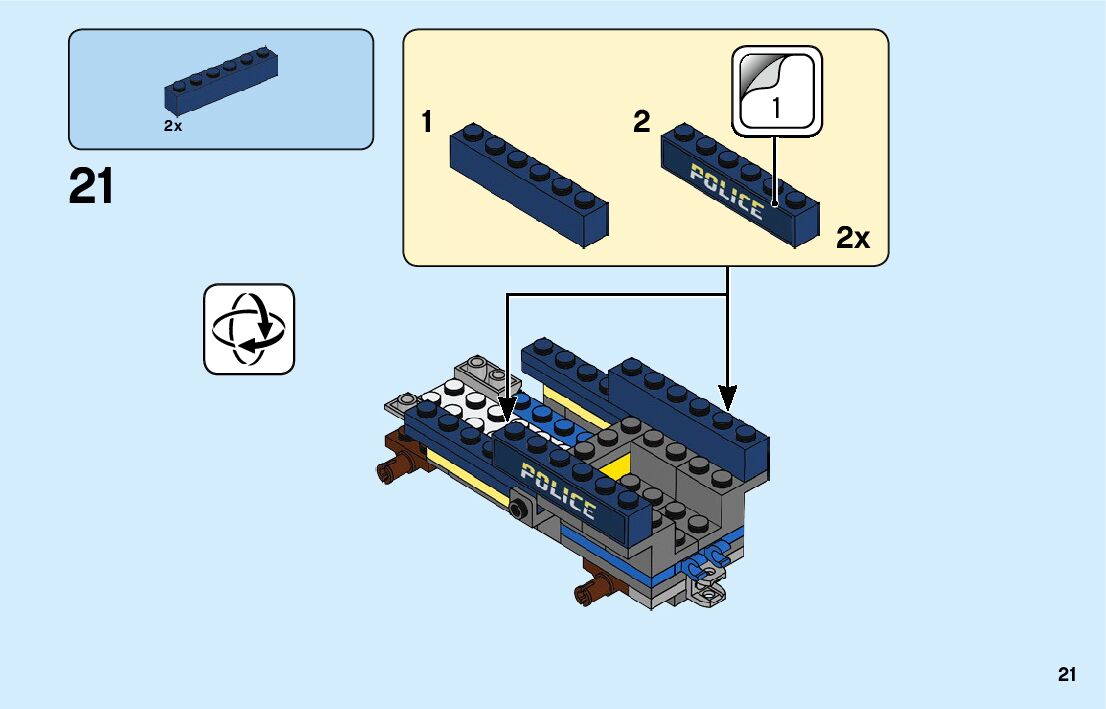 2x

21

1

2

1

POLICE

2x

POLICE

21