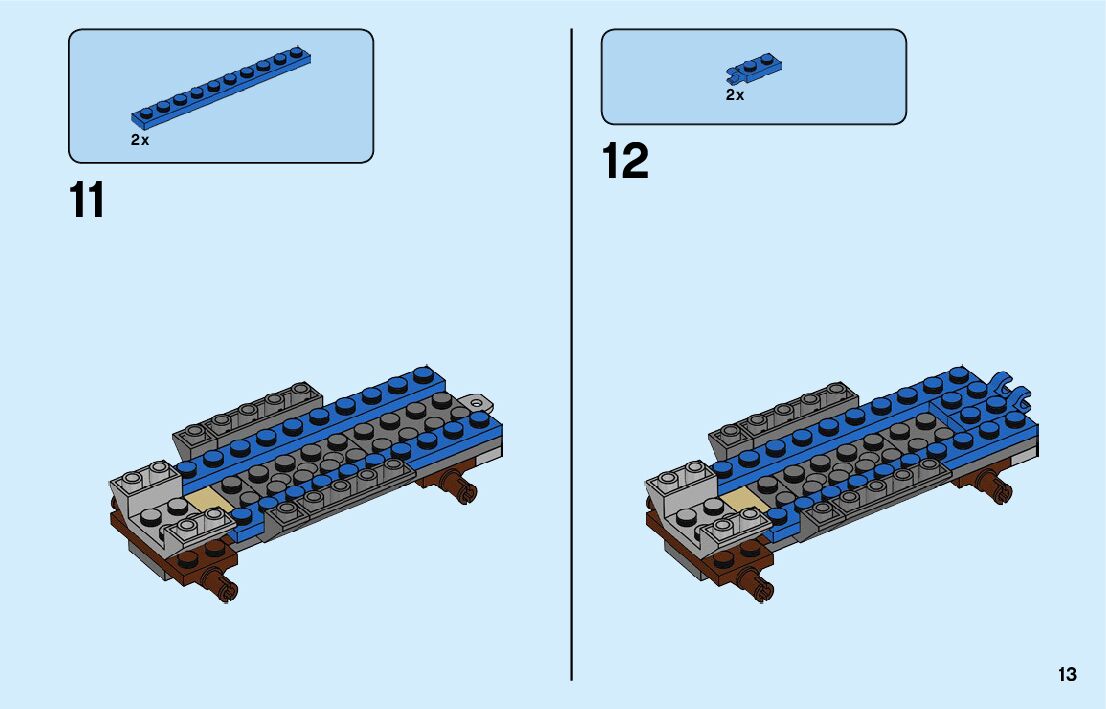 2x

11

2x

12

13