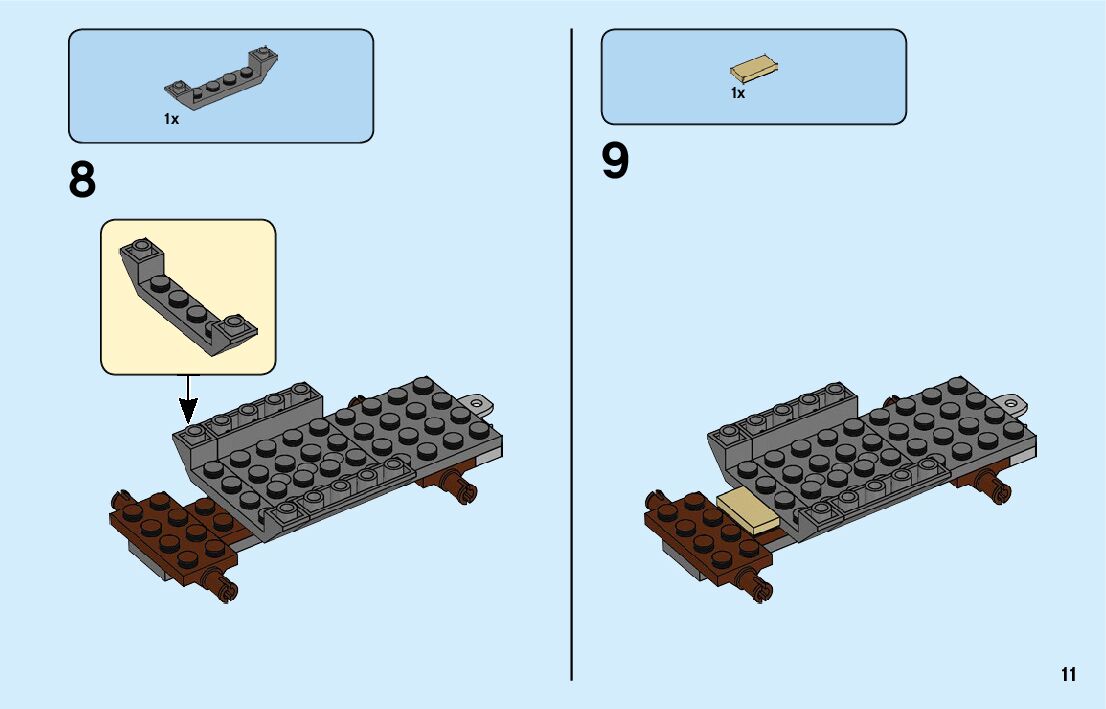 1x

8

1x

9

11