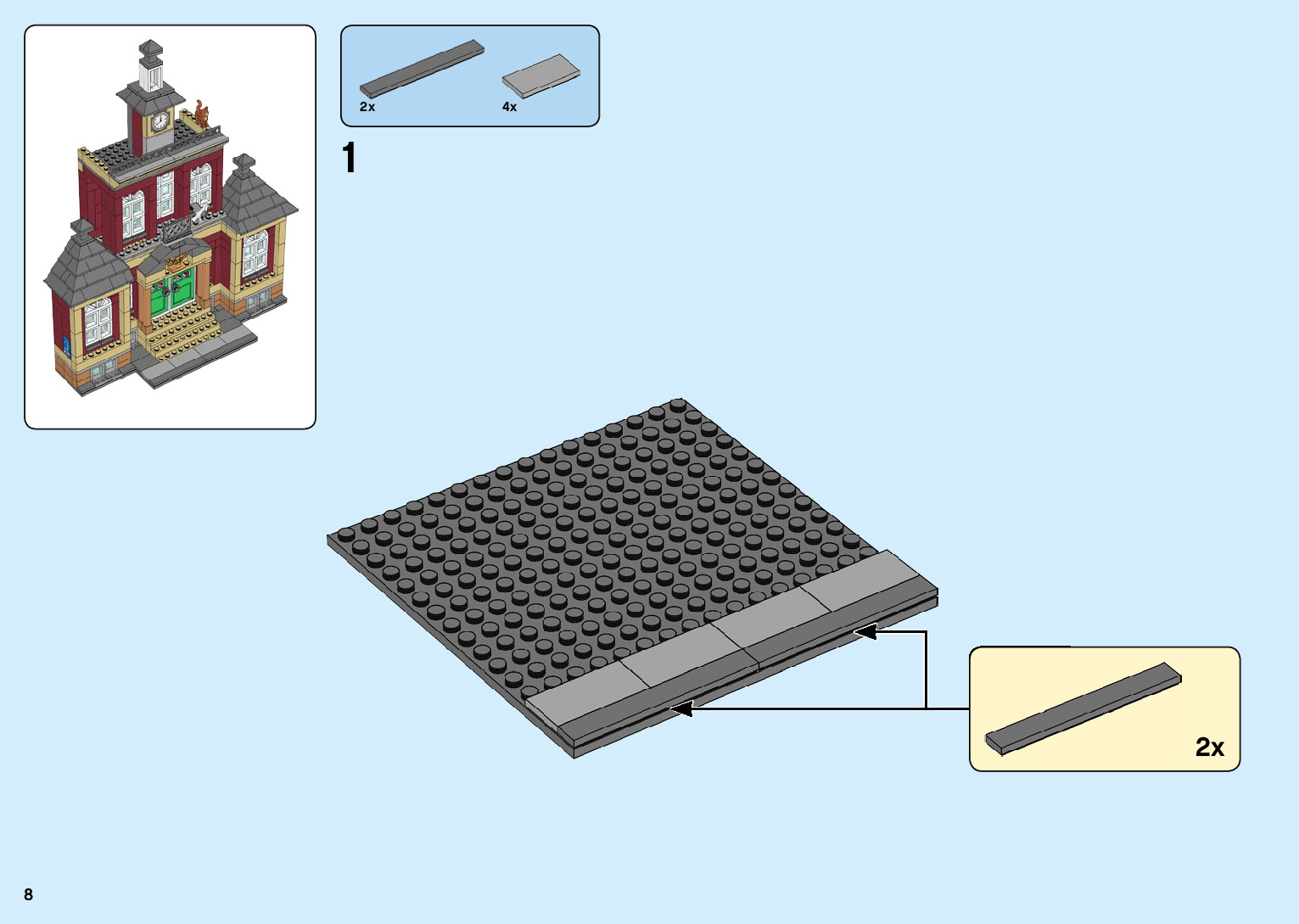 2x
4x

1

2x

8