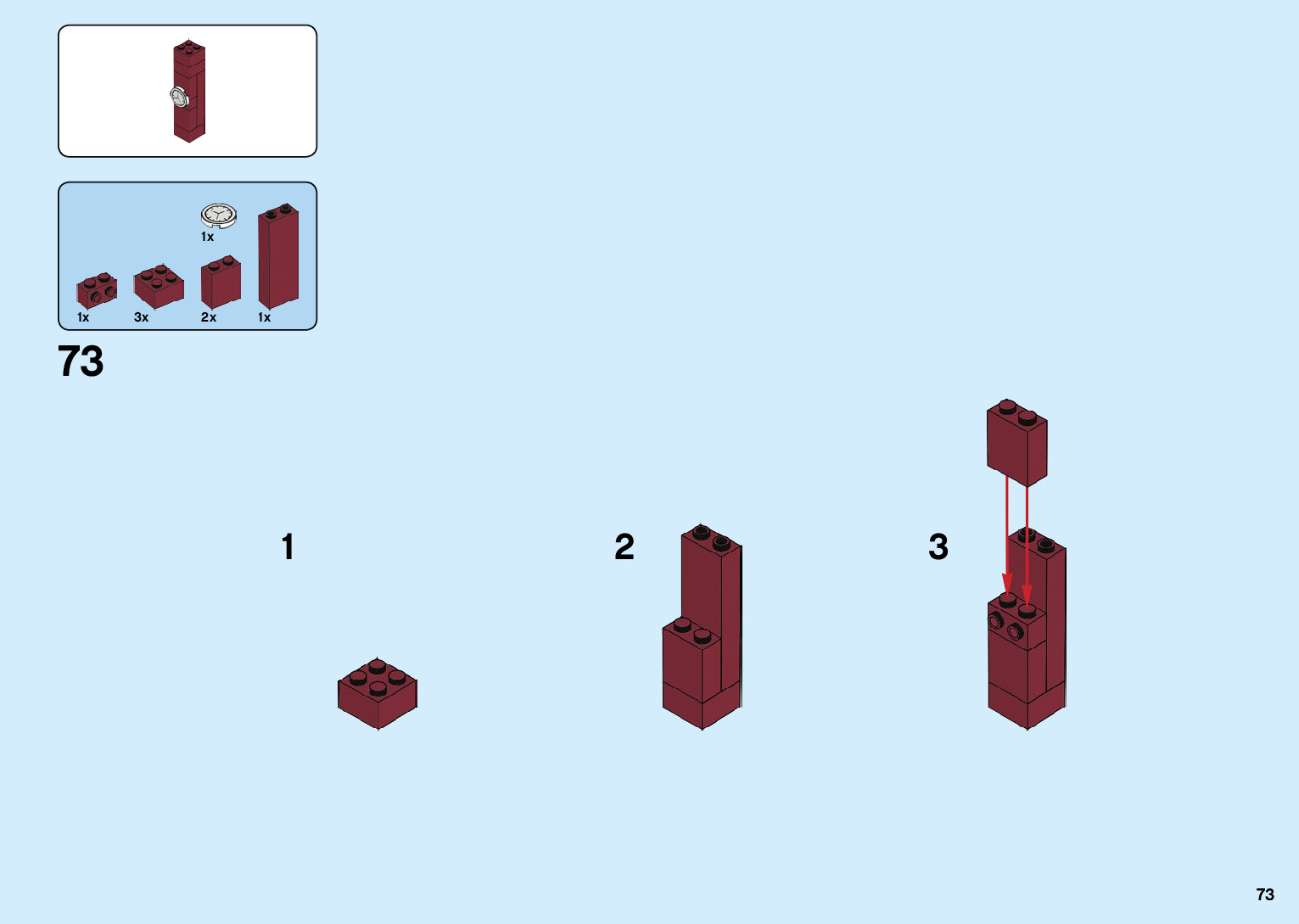 1x

1x 3x 2x 1x

73

1

2

3

73