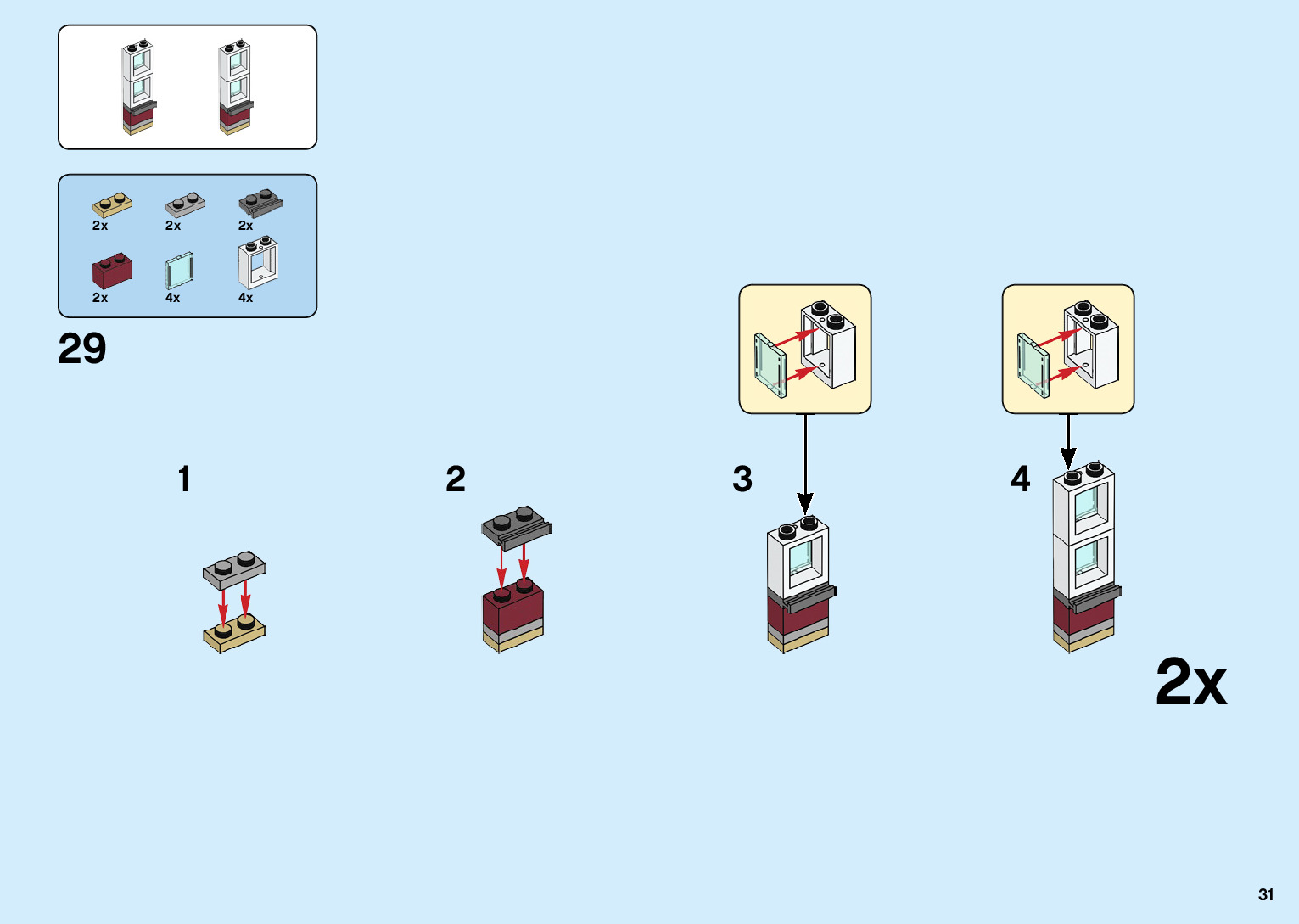 2x 2x 2x
2x 4x 4x

29

1

2

3

4

2x

31