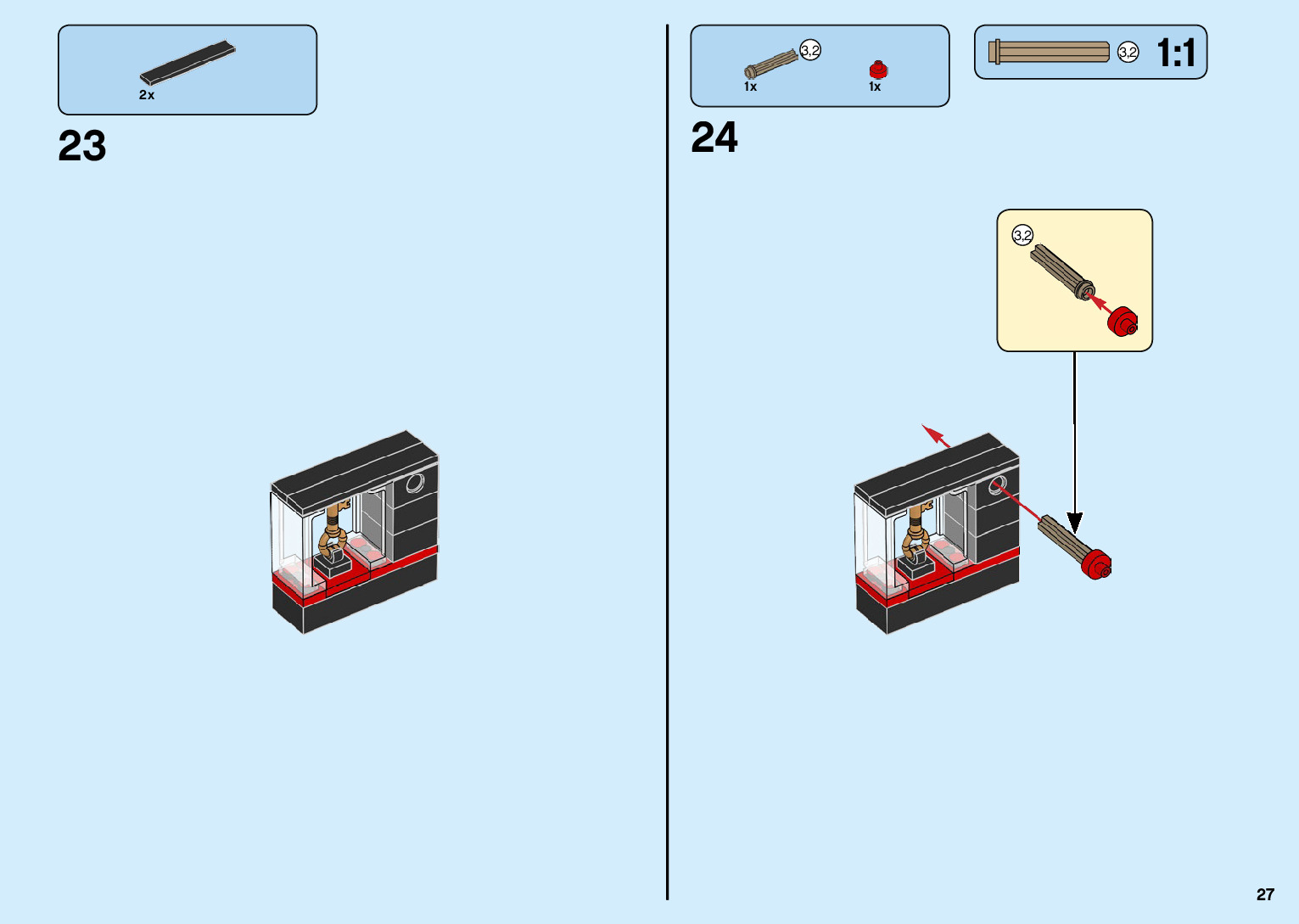 2x

23

3.2

1x

1x

3.2

1:1

24

3.2

27