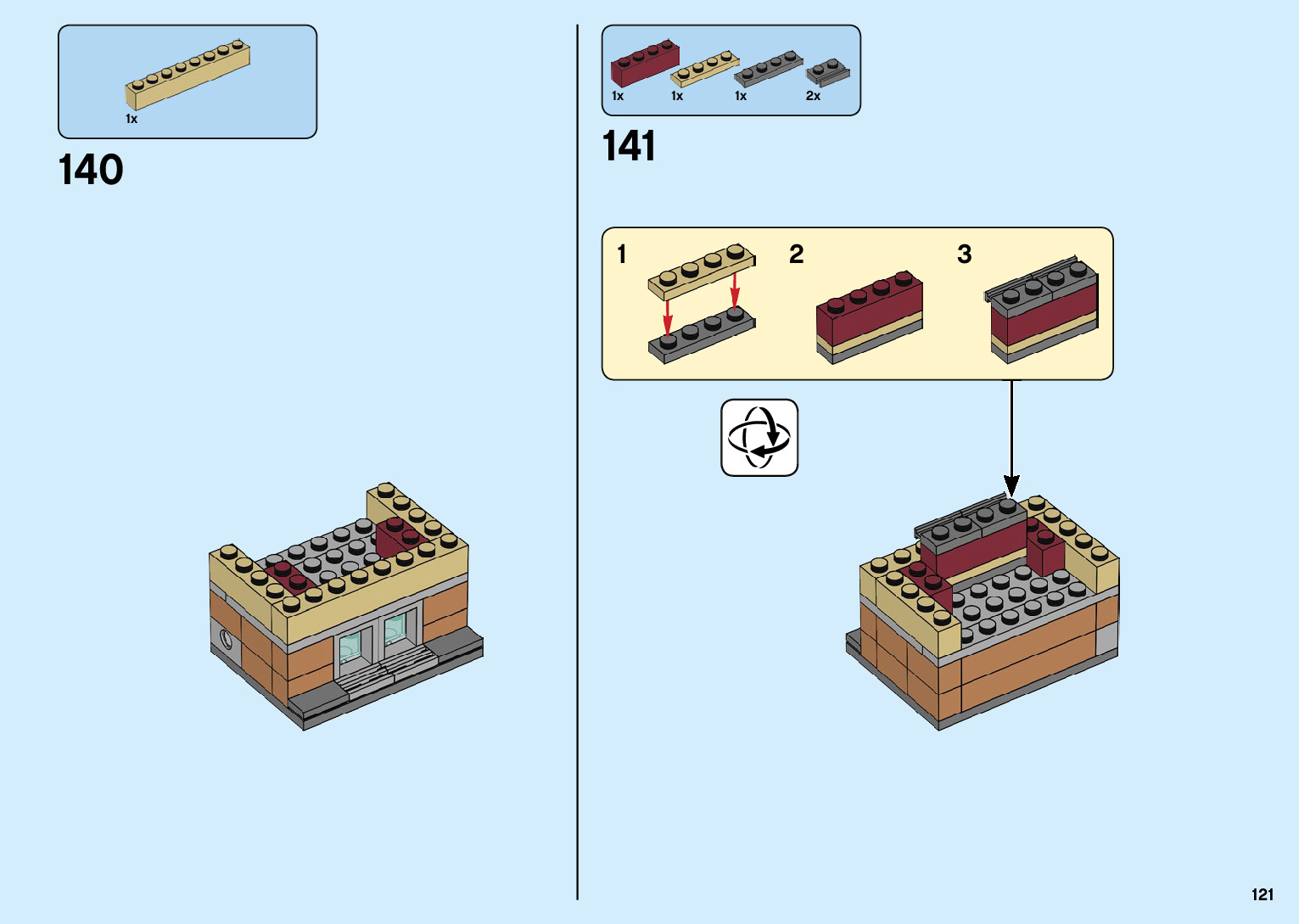 1x

140

1x 1x 1x 2x

141

1

2

3

121