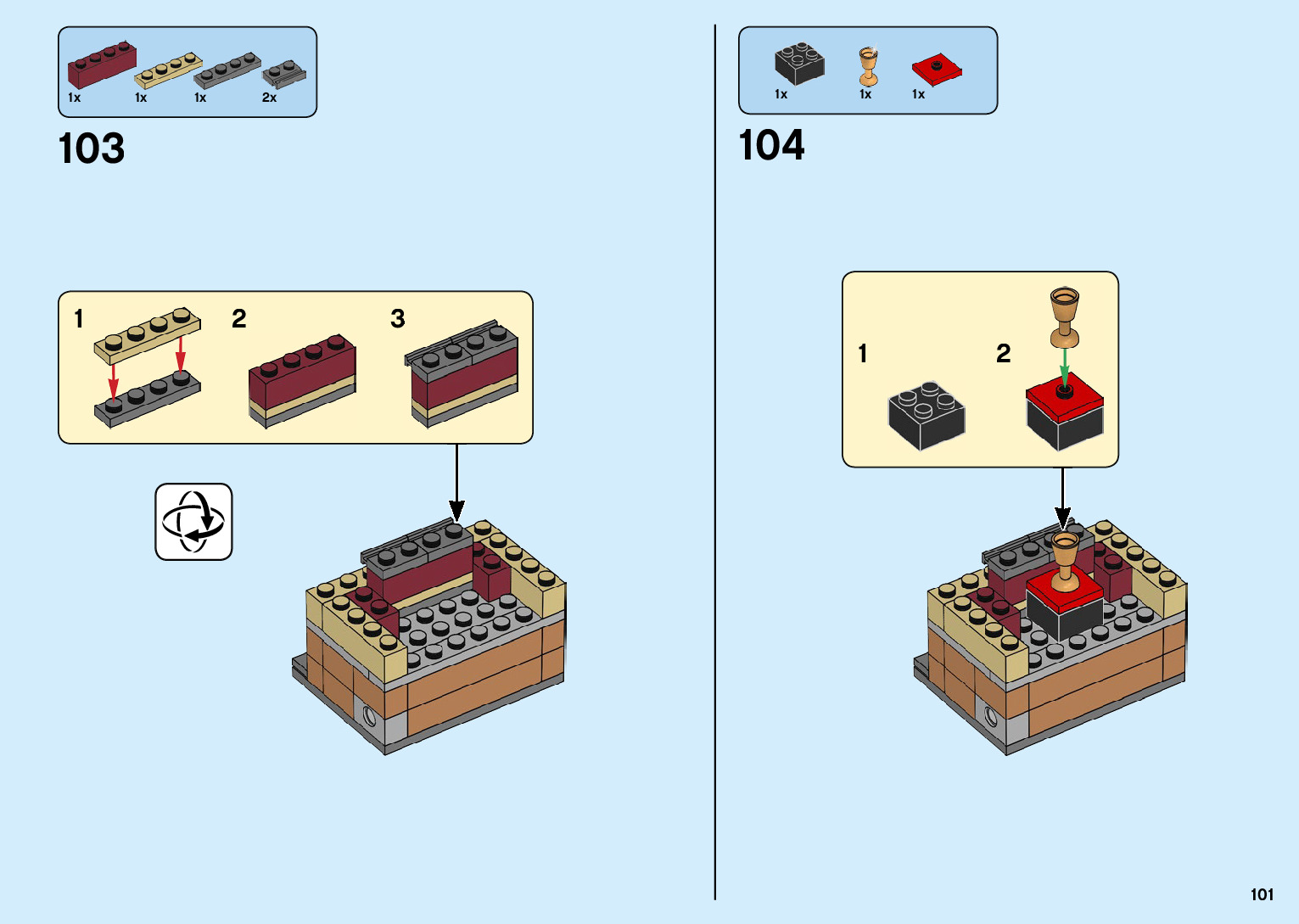 1x 1x 1x 2x

103

1 2 3

1x 1x 1x

104

1 2

101