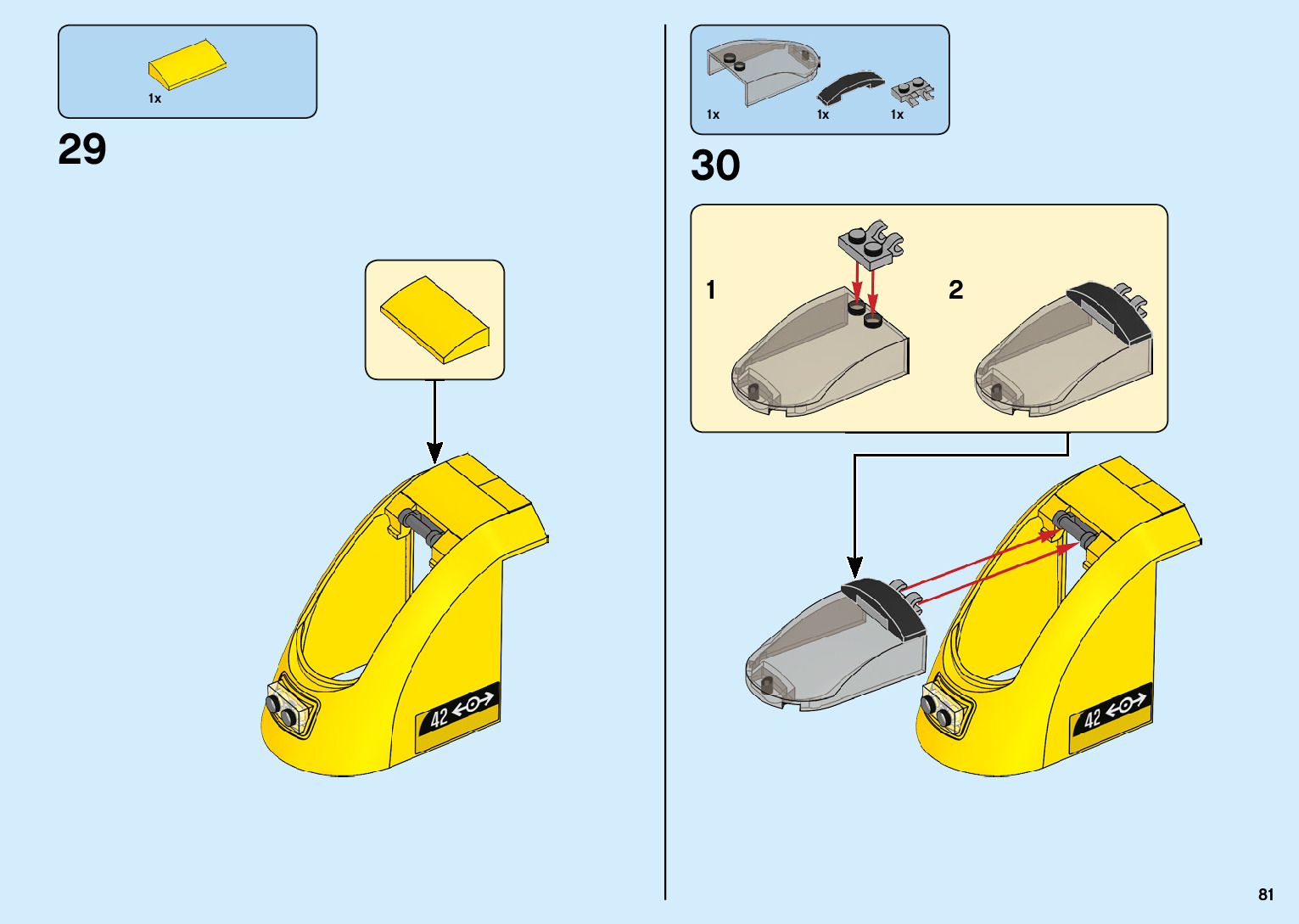 1x

29

42

1x
1x
1x

30

1

2

42

81