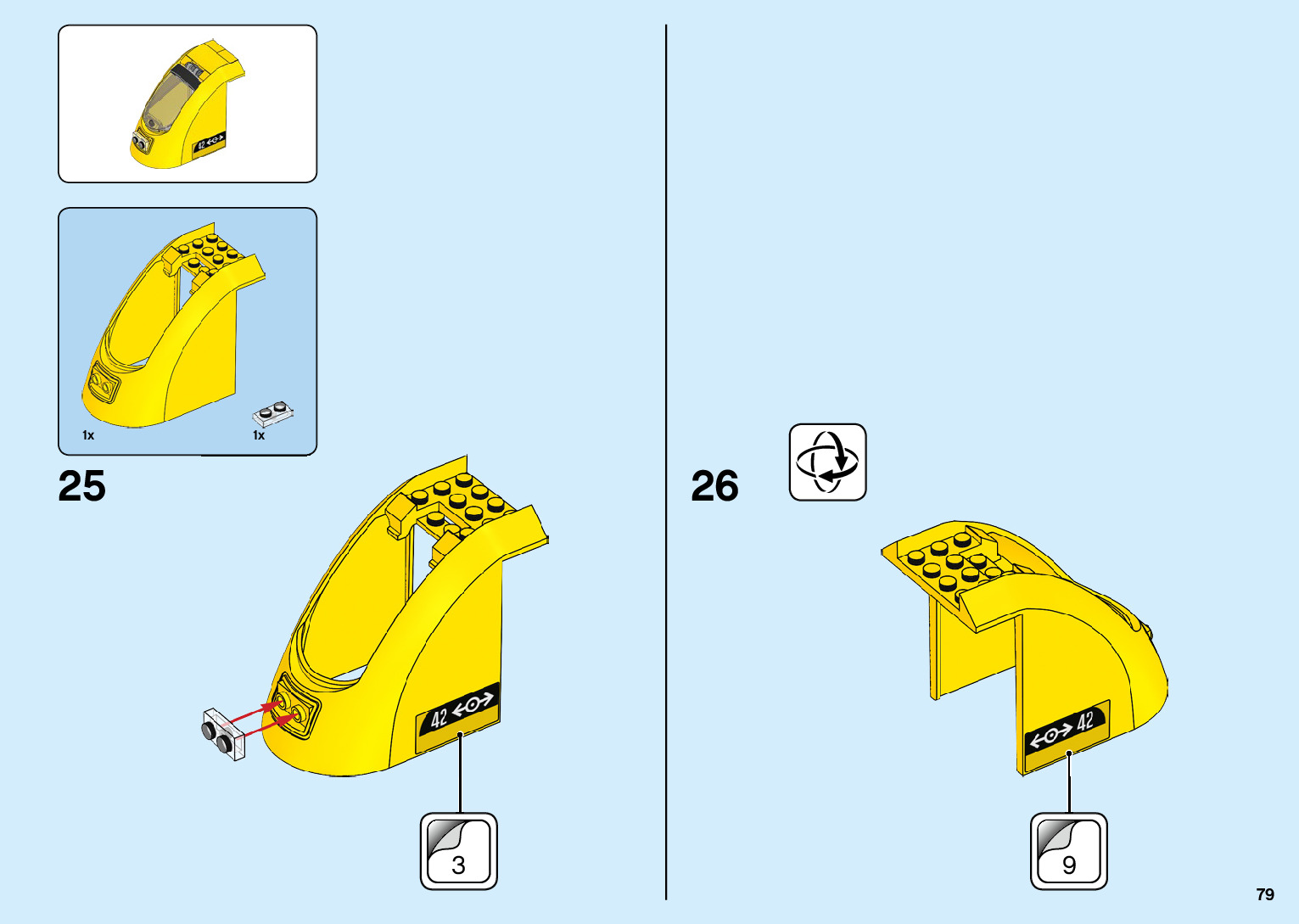 42

1x

1x

25

42

3

26

42

9

79