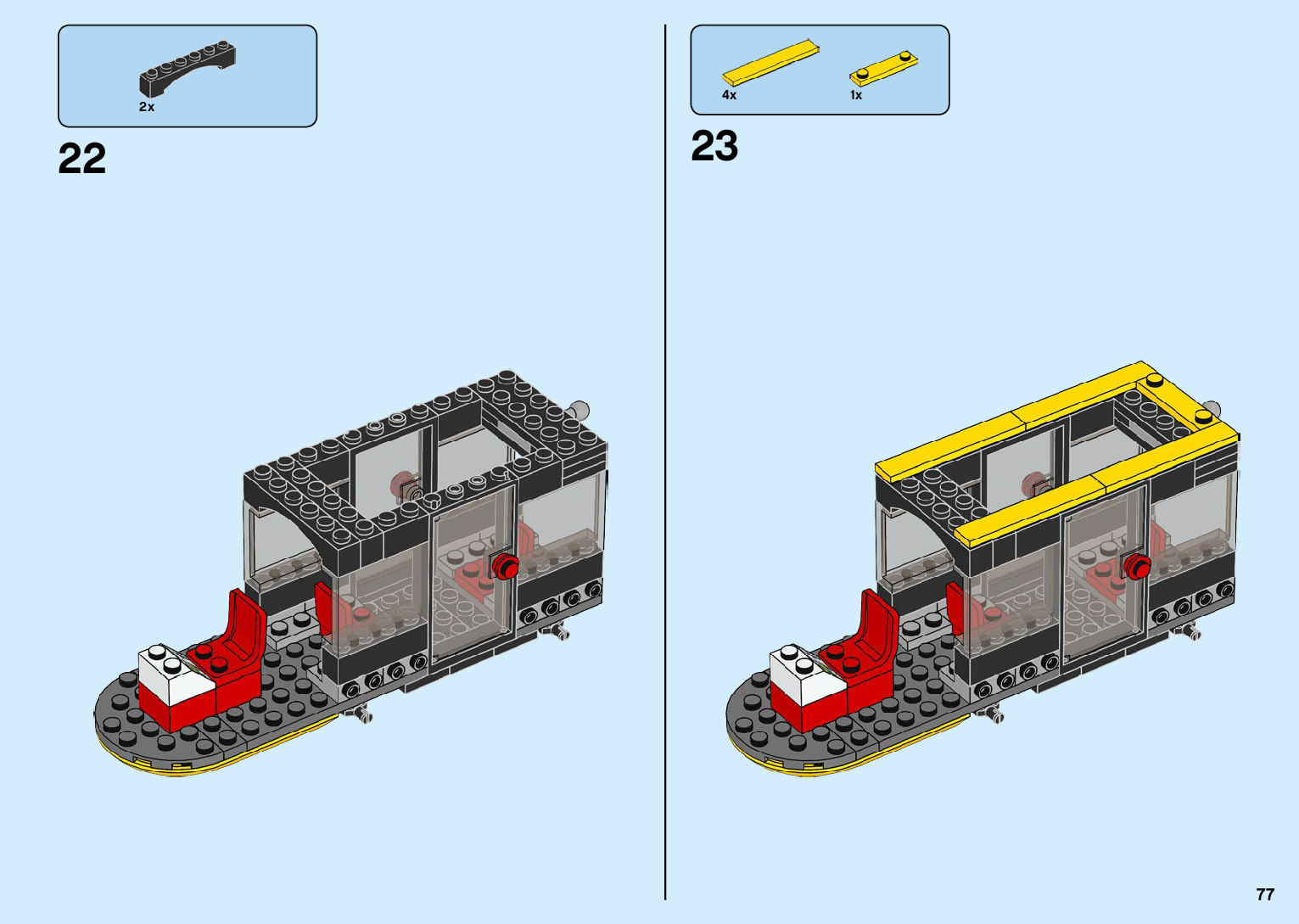 2x

22

4x

1x

23

77