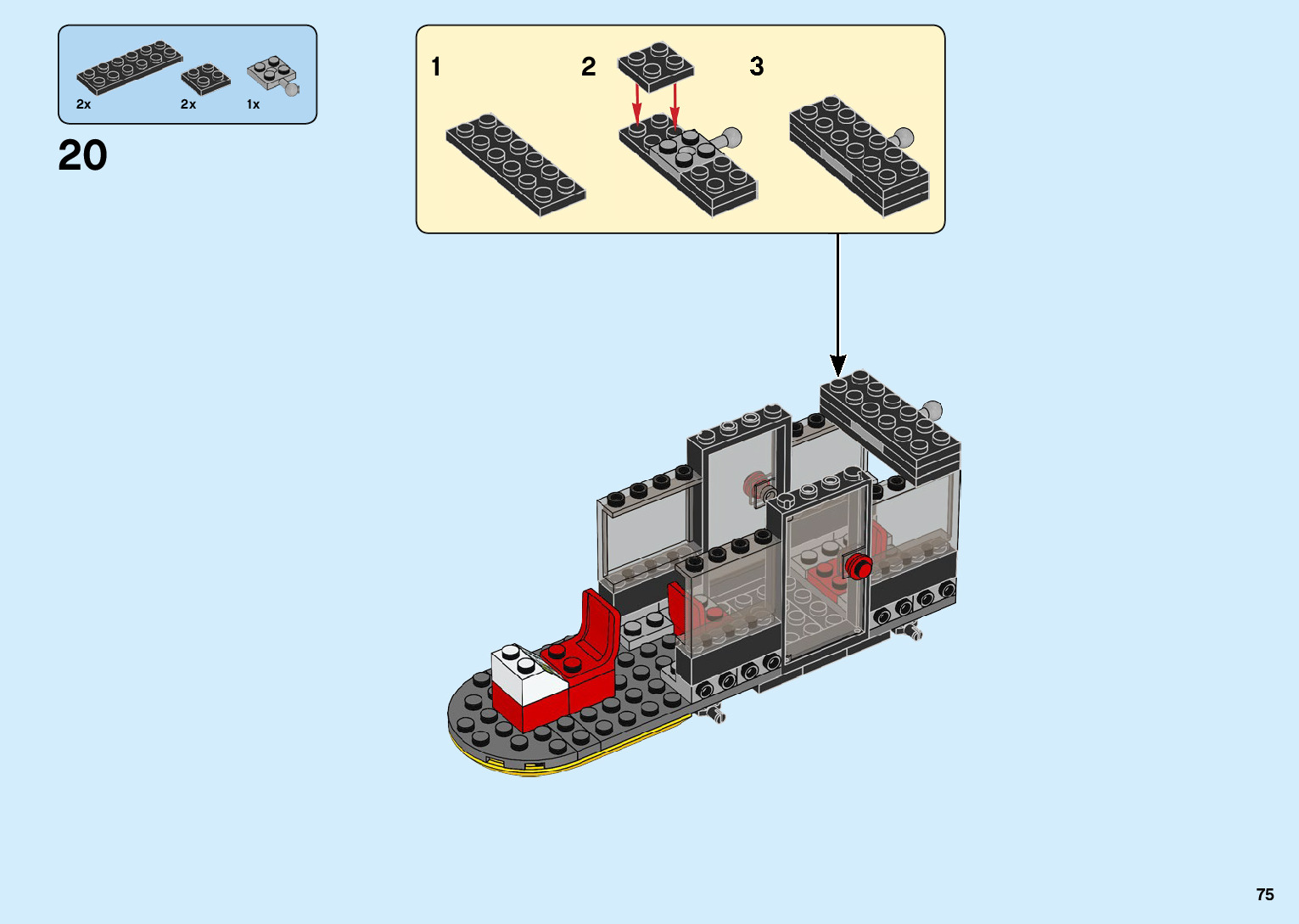 2x 2x 1x

20

1 2 3

75