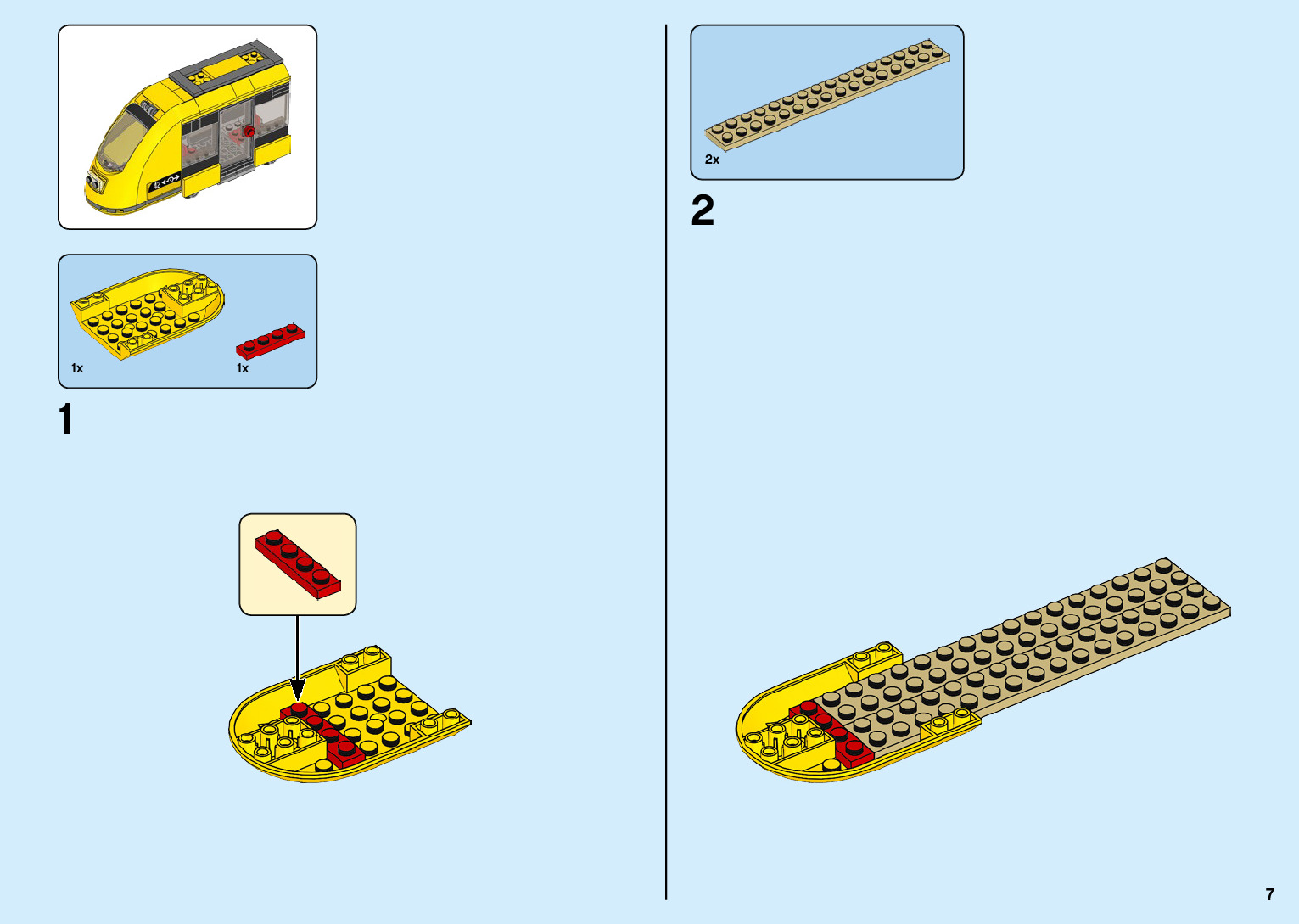 42

1x
1x

1

2x

2

7