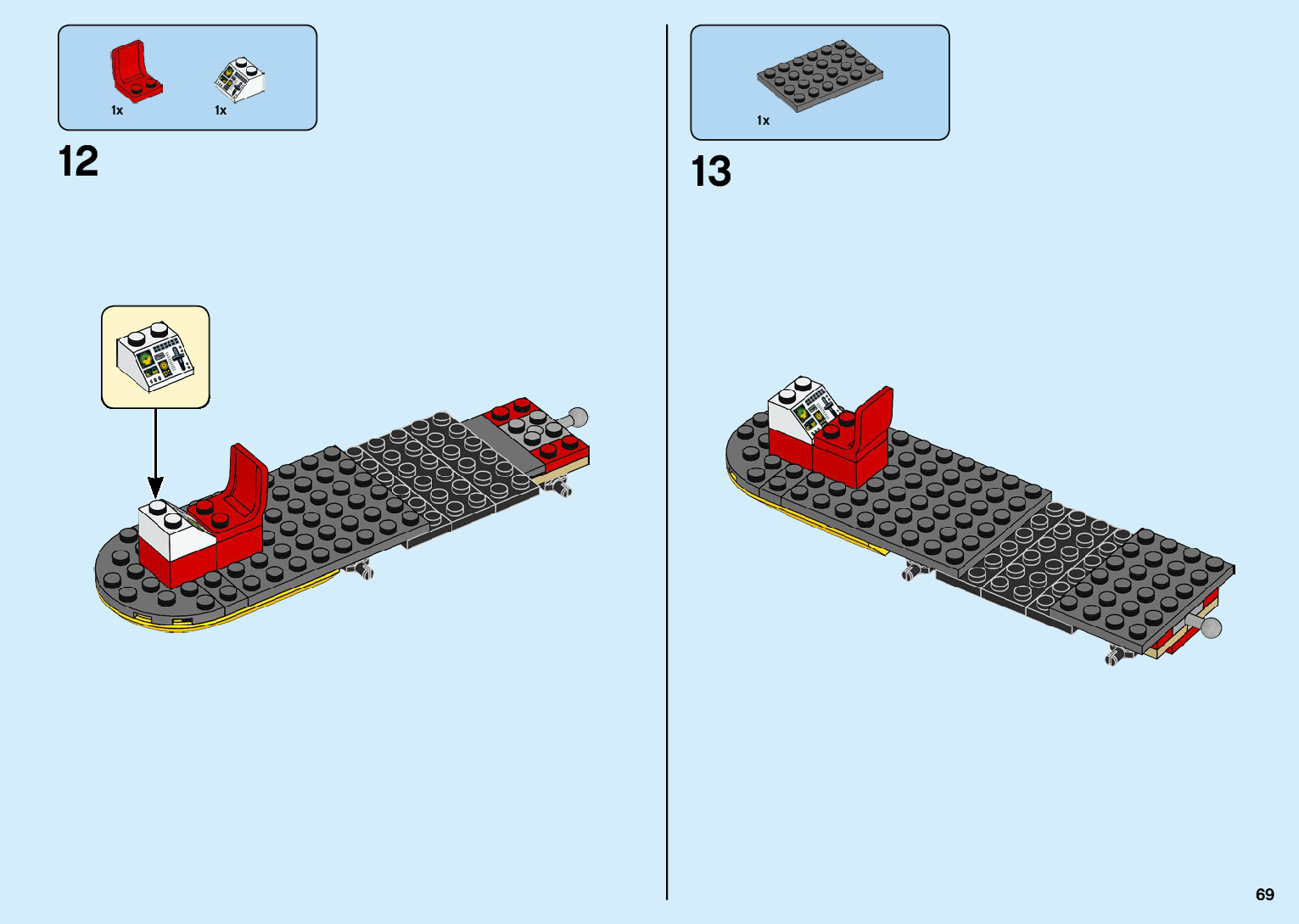 1x 1x

12

1x

13

69