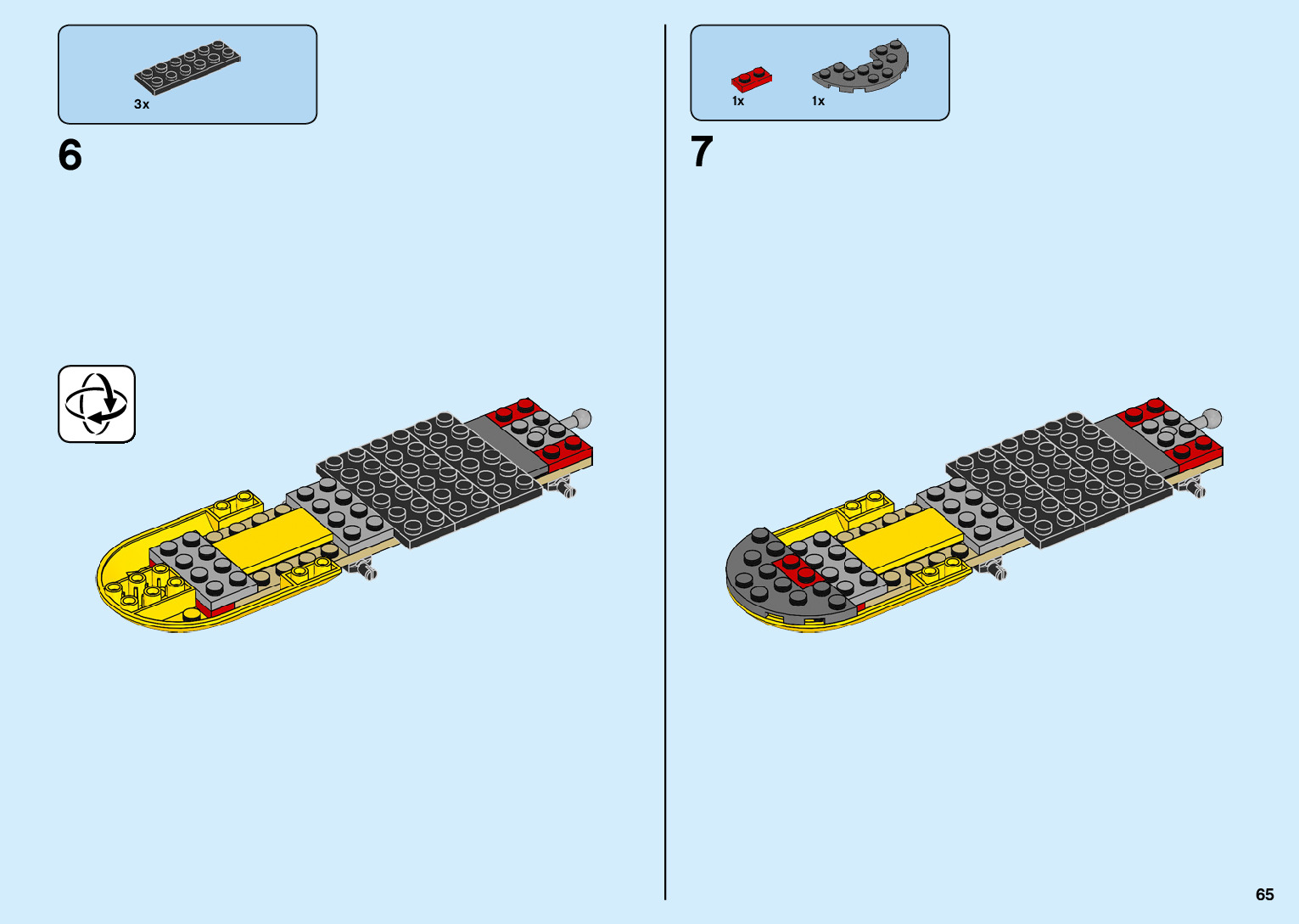 3x

6

1x 1x

7

65