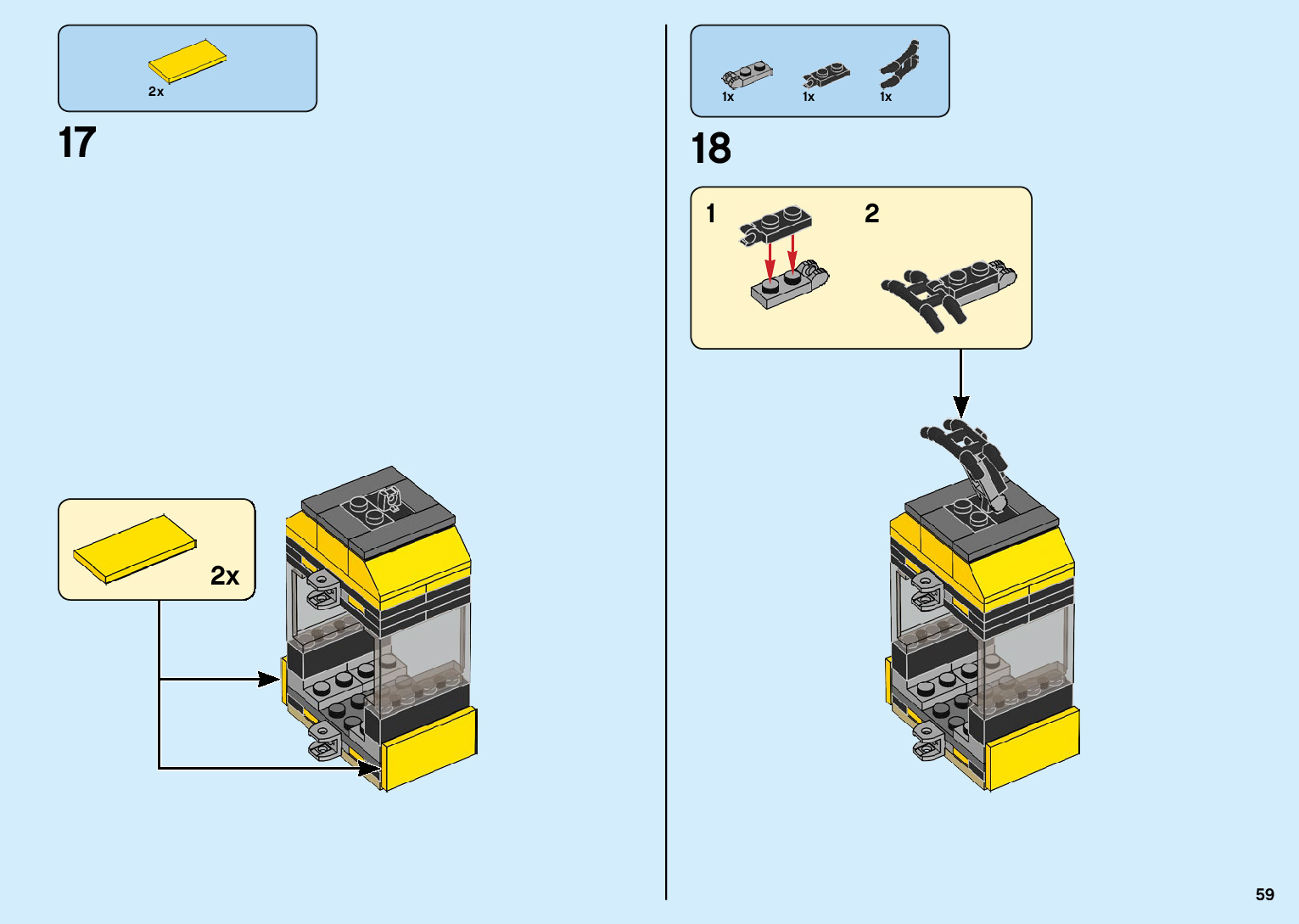 2x

17

2x

1x 1x 1x

18

1

2

59