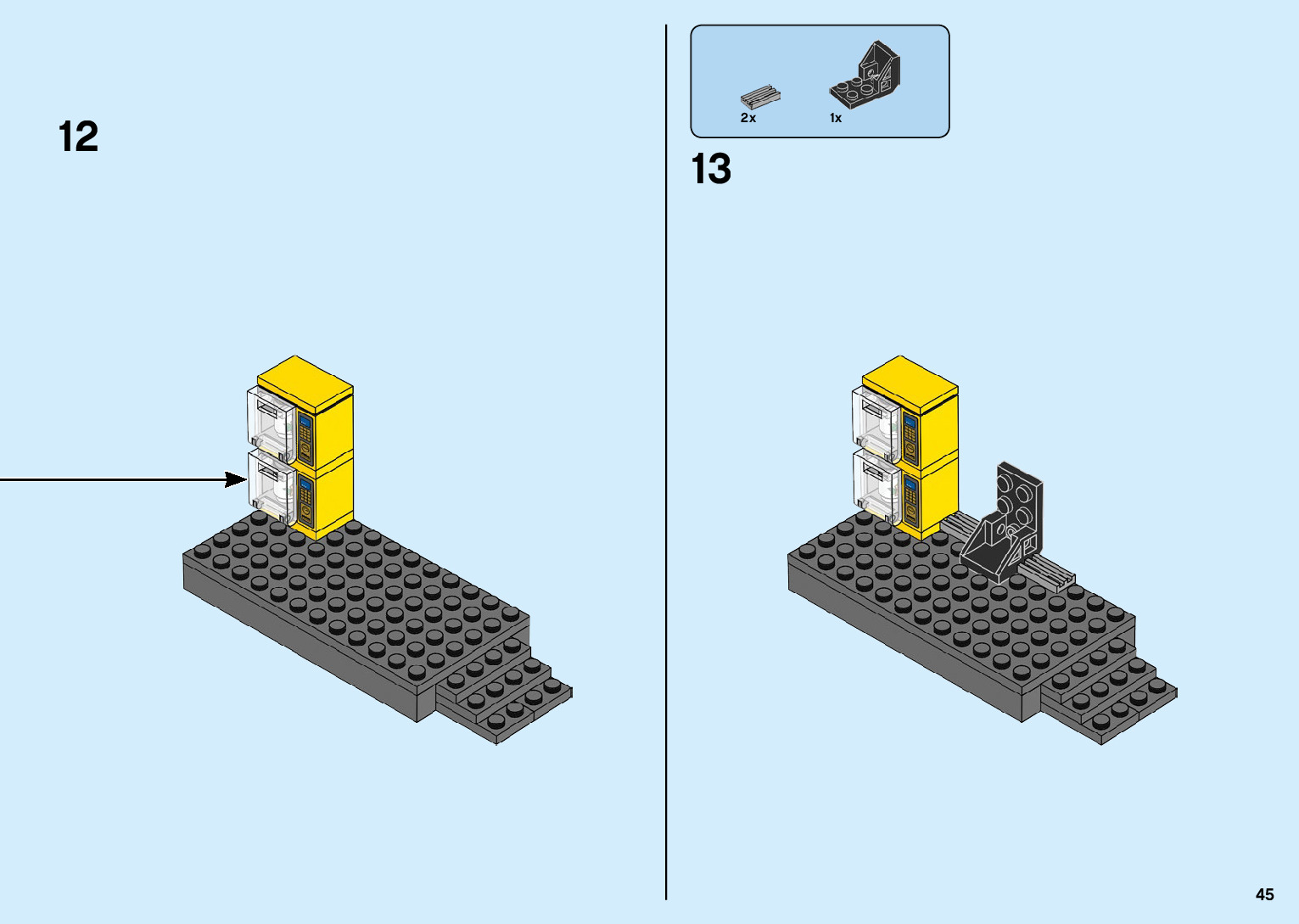 12

2x
1x

13

45