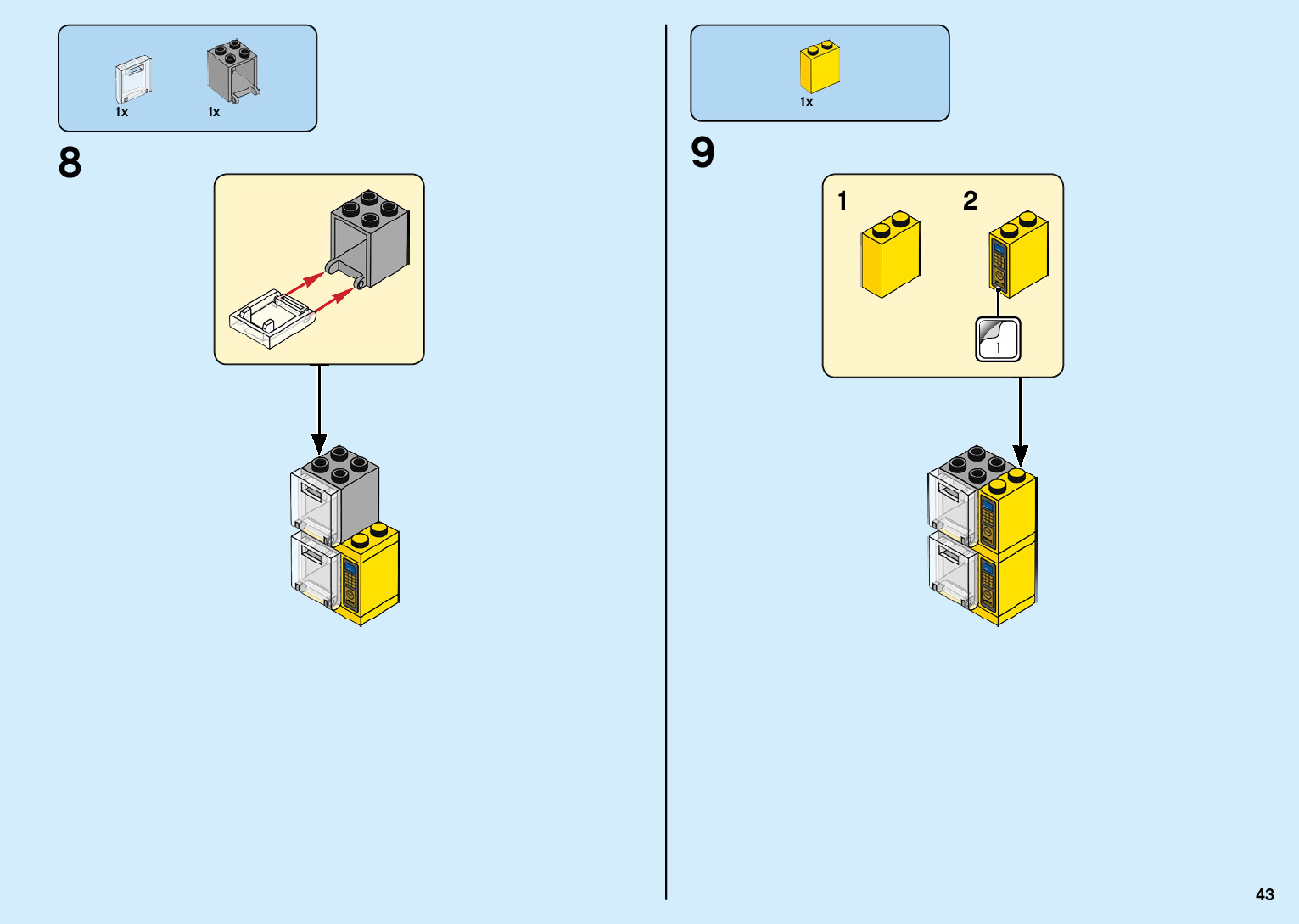 1x 1x

8

1x

9

1 2

1

43