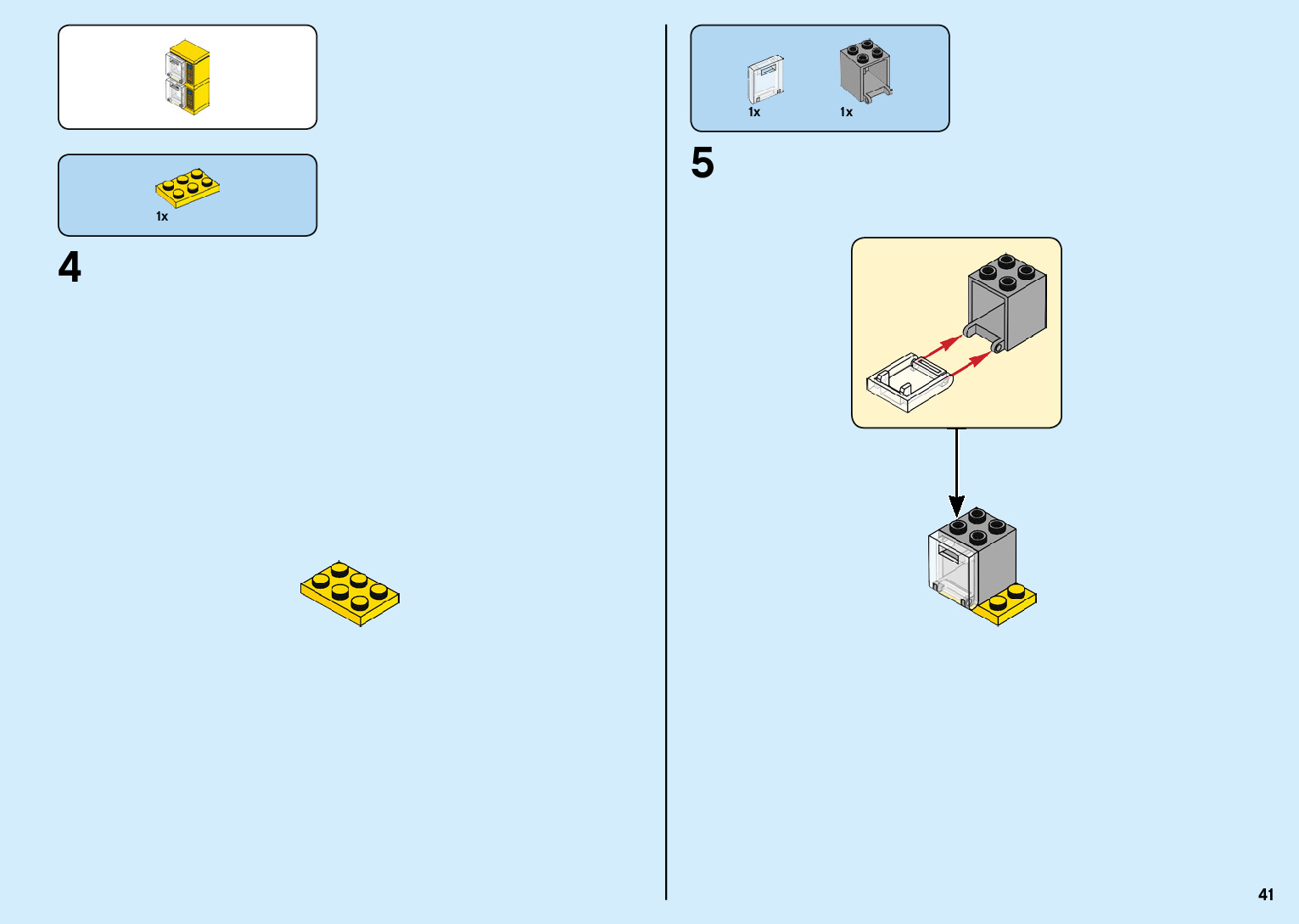 1x

4

1x

1x

5

41