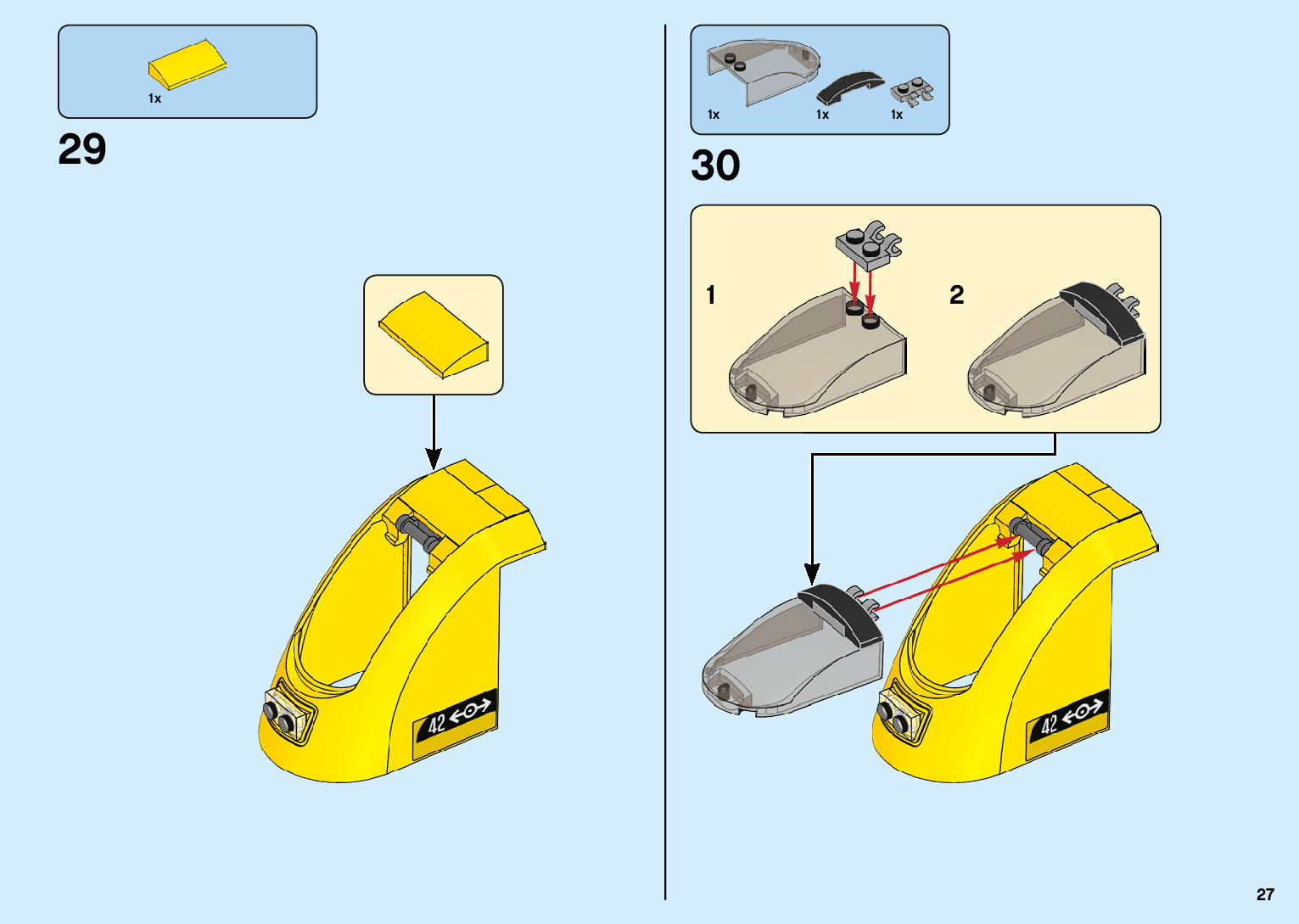 1x

29

42

1x 1x 1x

30

1

2

42

27