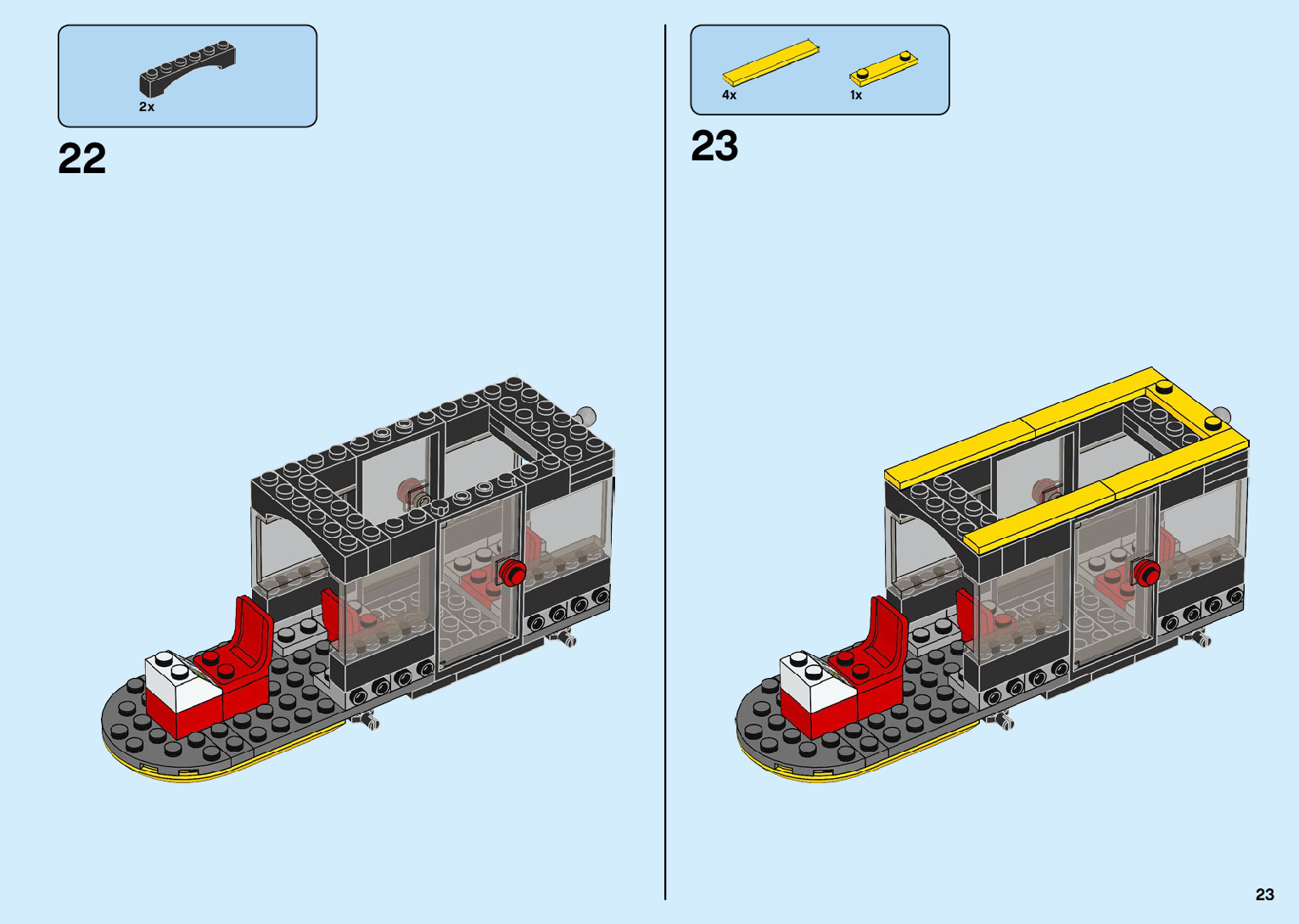 2x

22

4x

1x

23

23