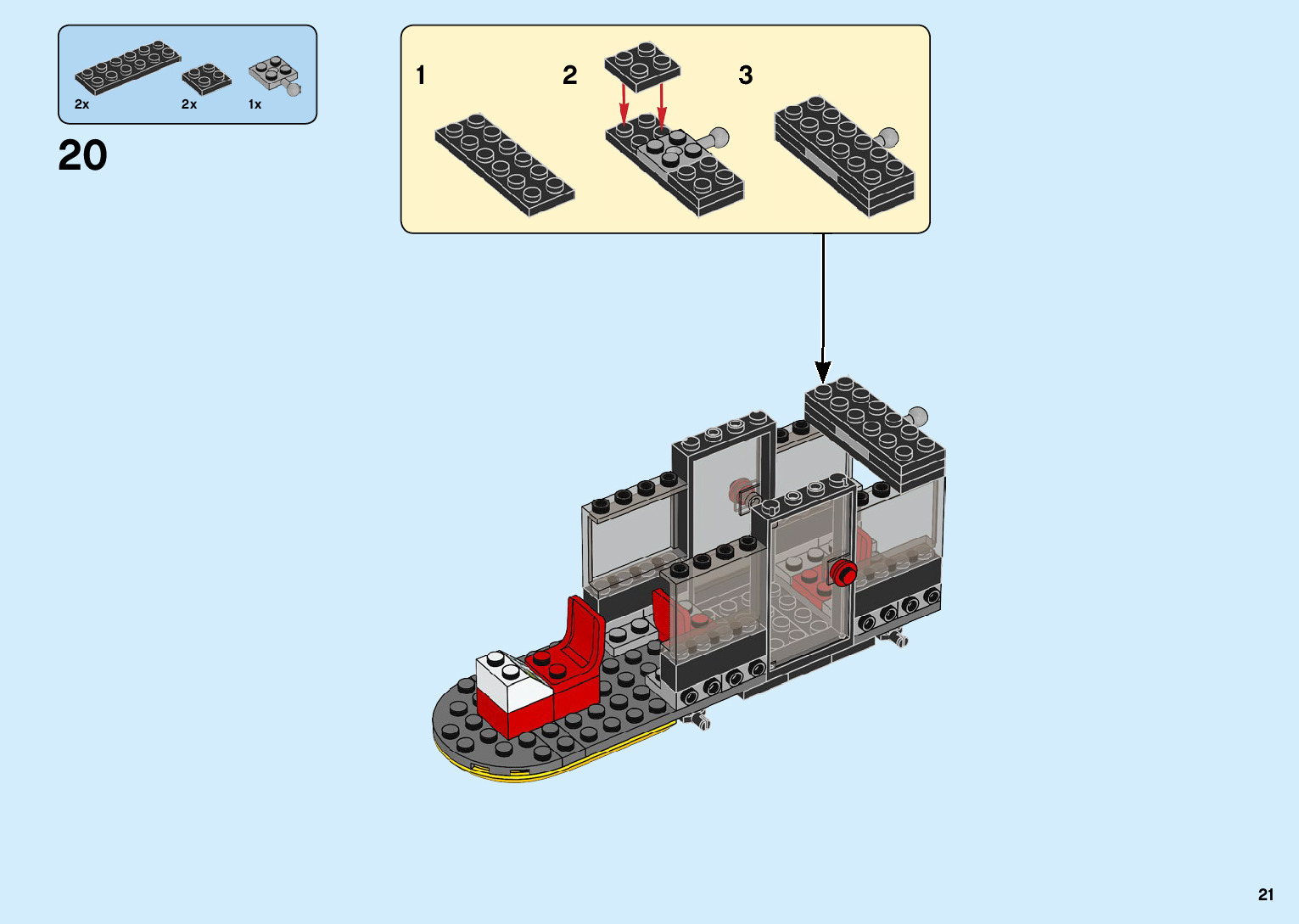 2x 2x 1x

20

1

2

3

21