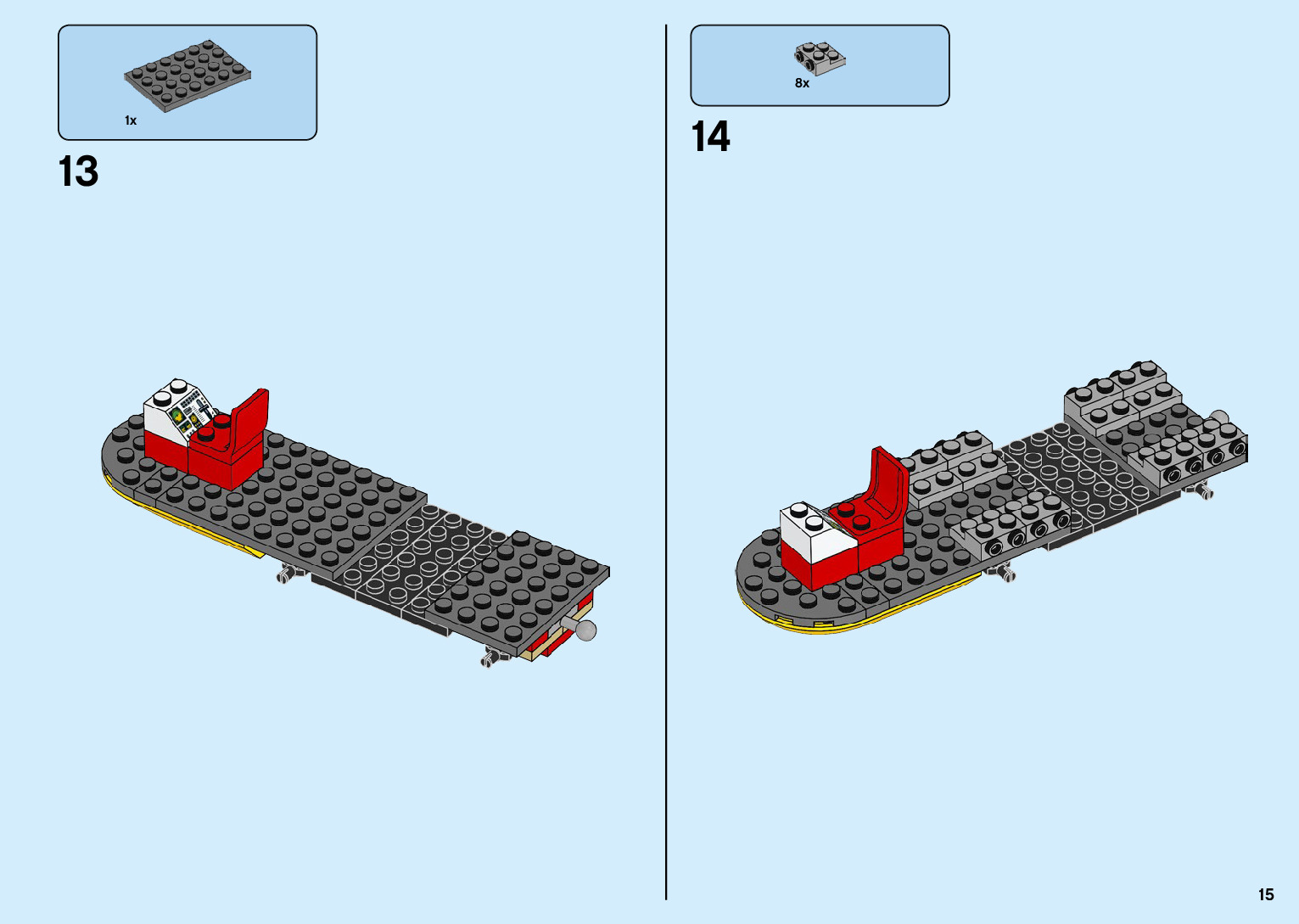 1x

13

8x

14

15