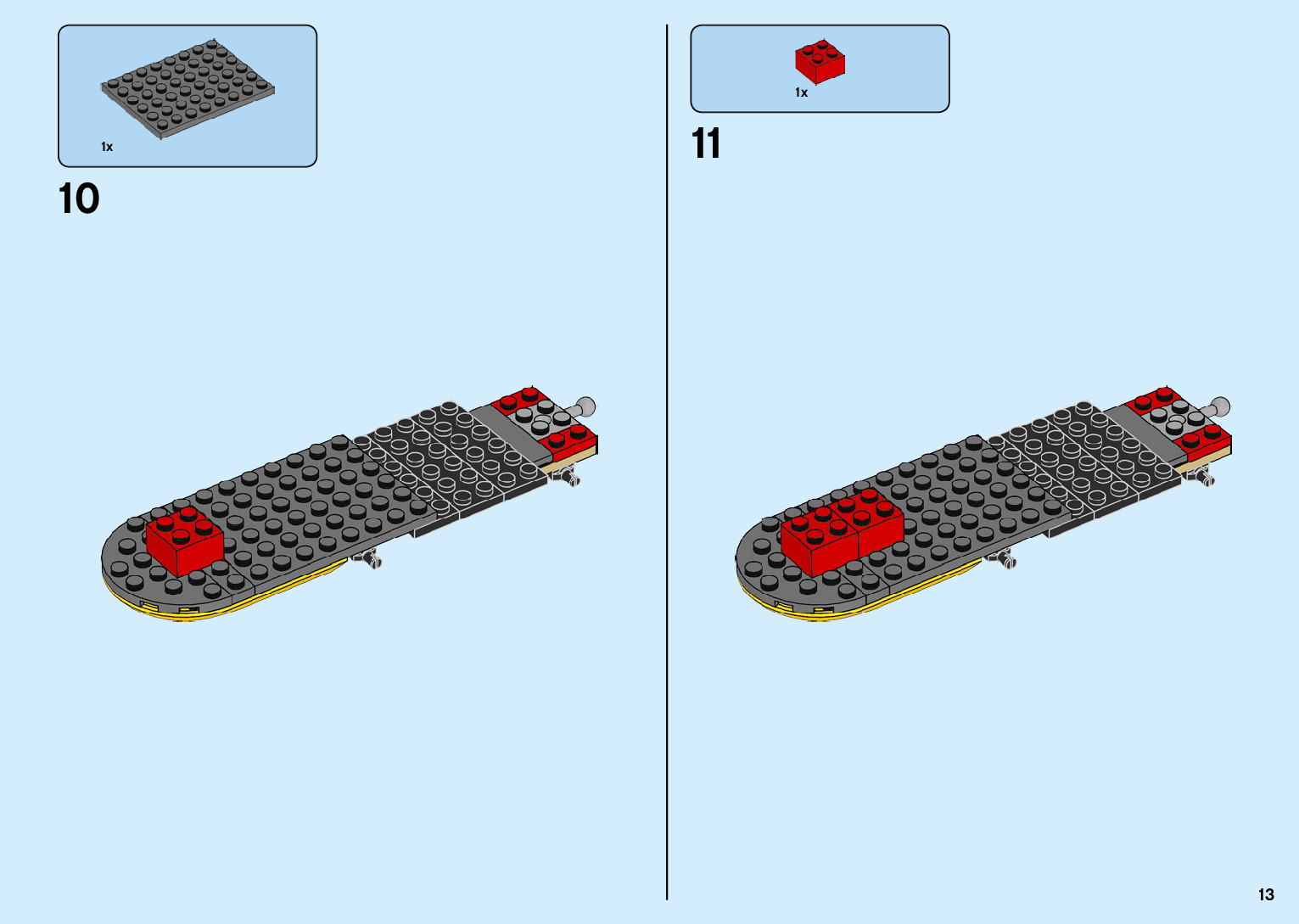 1x

10

1x

11

13