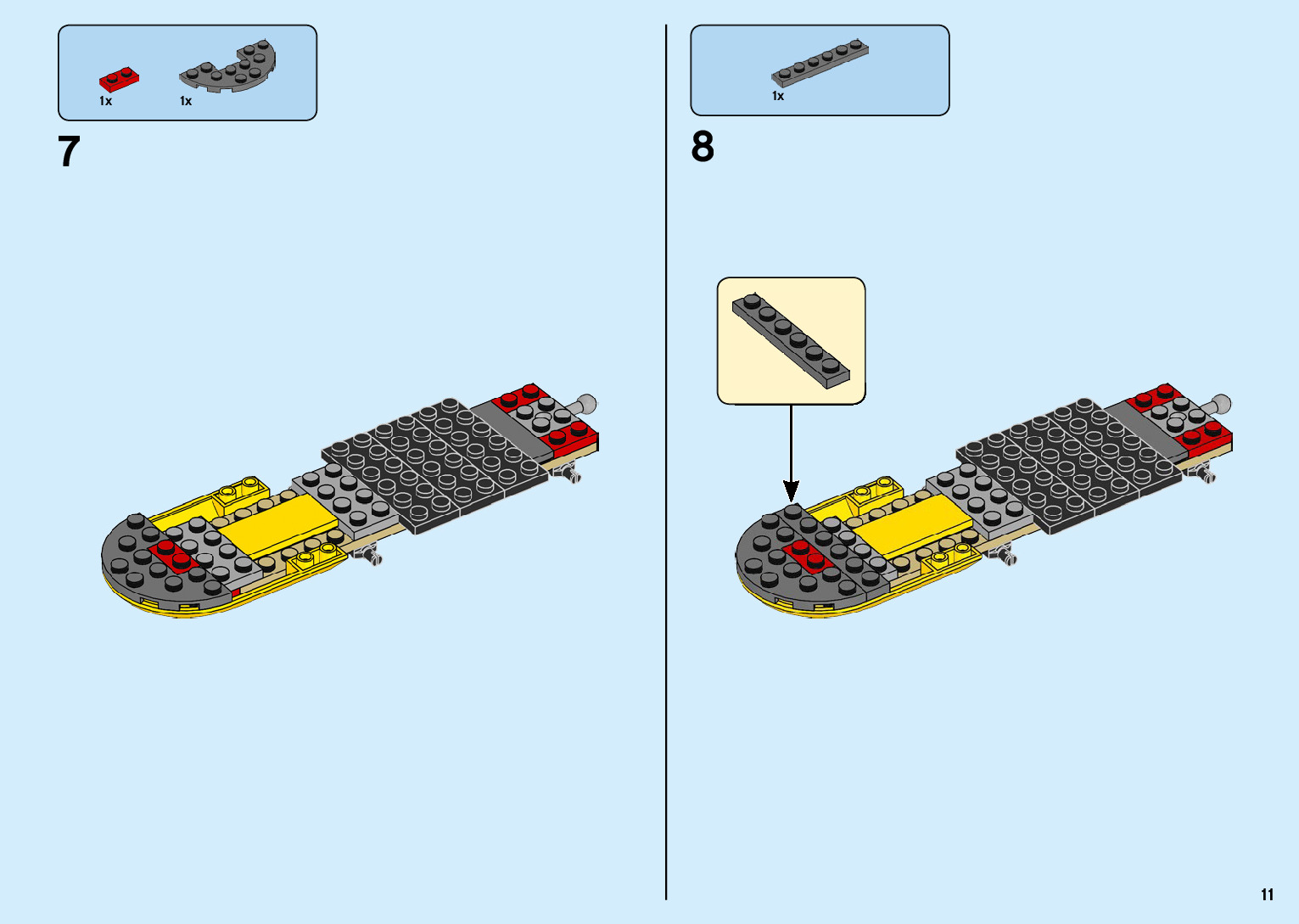 1x 1x

7

1x

8

11